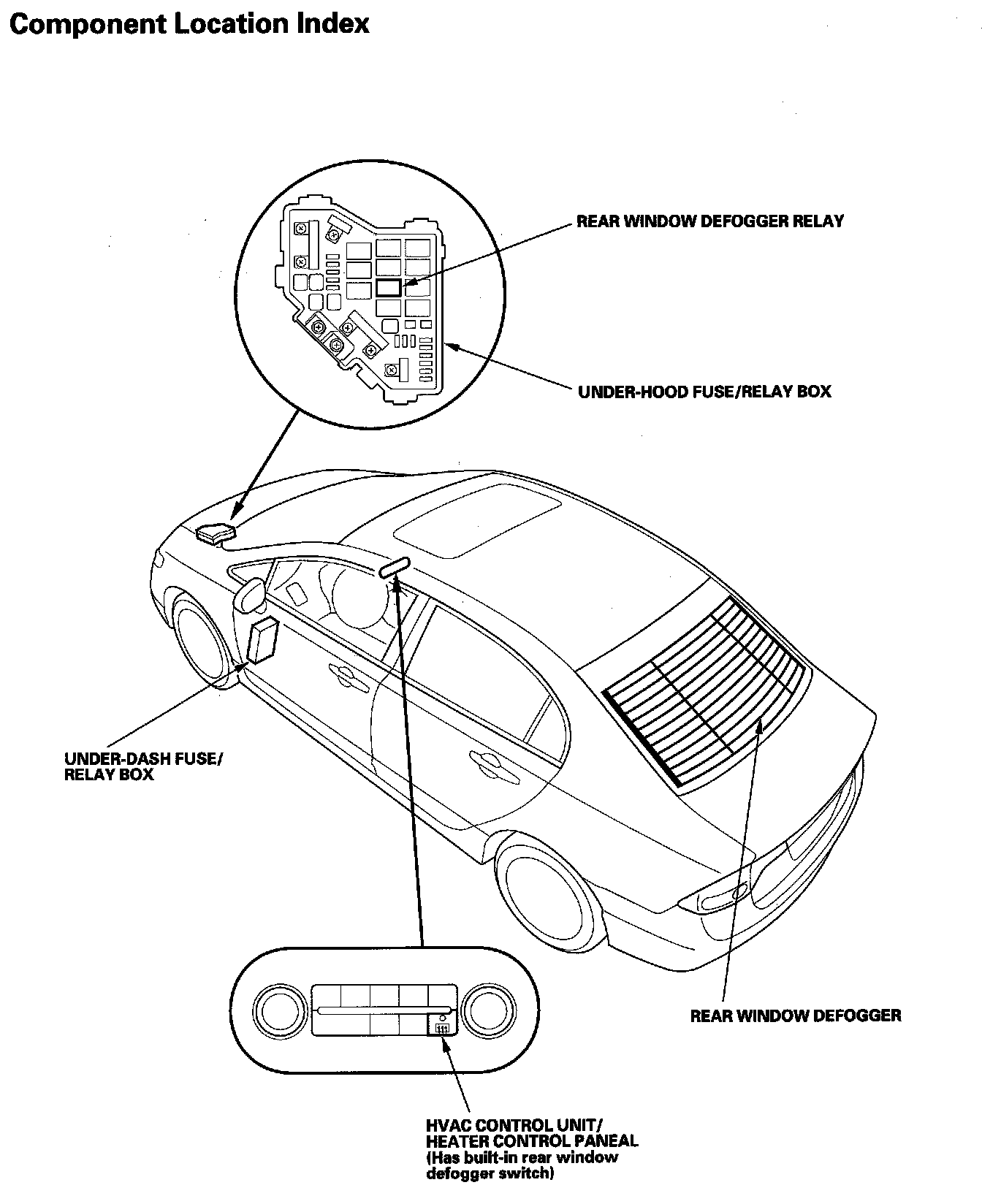 Component Location Index

REAR WINDOW DEFOGGER RELAY

UNDER-HOOD FUSE/RELAY BOX

UNDER-DASH FUSE/ RELAY BOX

REAR WINDOW DEFOGGER

HVAC CONTROL UNIT/ HEATER CONTROL PANEAL (Has built-in rear window defogger switch)