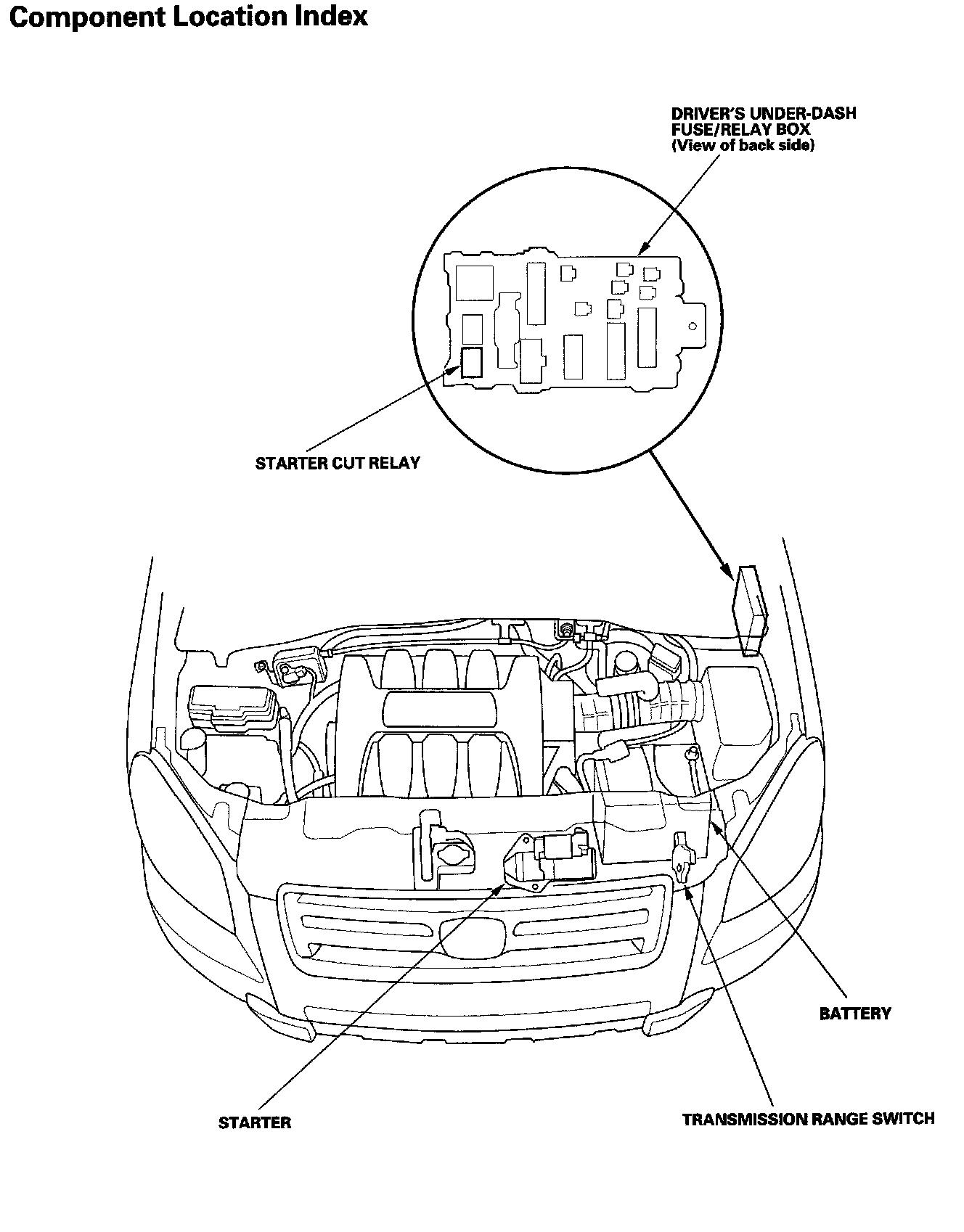 Component Location Index

DRIVER'S UNDER-DASH FUSE/RELAY BOX (View of back side)

STARTER CUT RELAY

BATTERY

STARTER

TRANSMISSION RANGE SWITCH