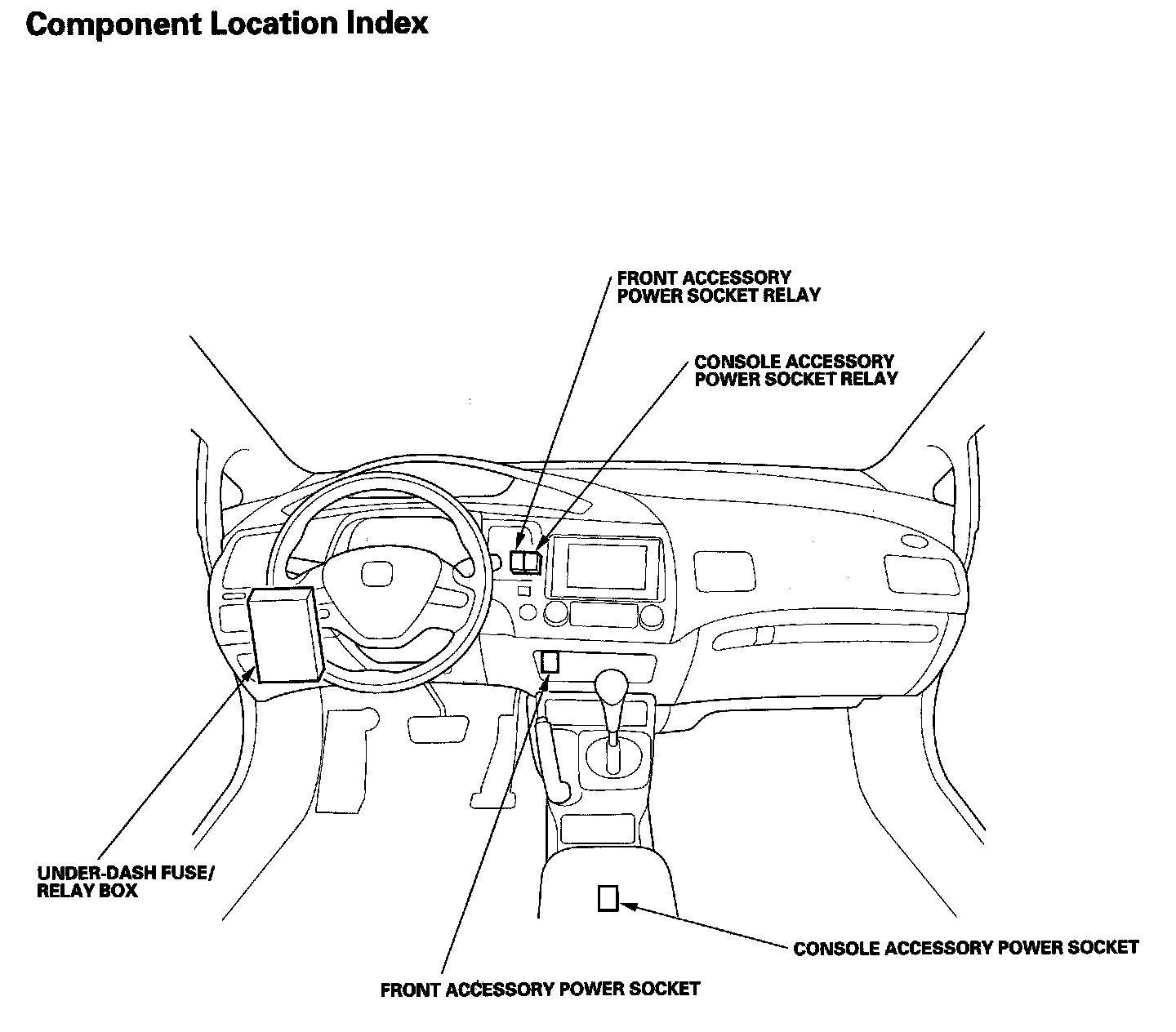 Component Location Index

FRONT ACCESSORY POWER SOCKET RELAY

CONSOLE ACCESSORY POWER SOCKET RELAY

UNDER-DASH FUSE/ RELAY BOX

CONSOLE ACCESSORY POWER SOCKET

FRONT ACCESSORY POWER SOCKET