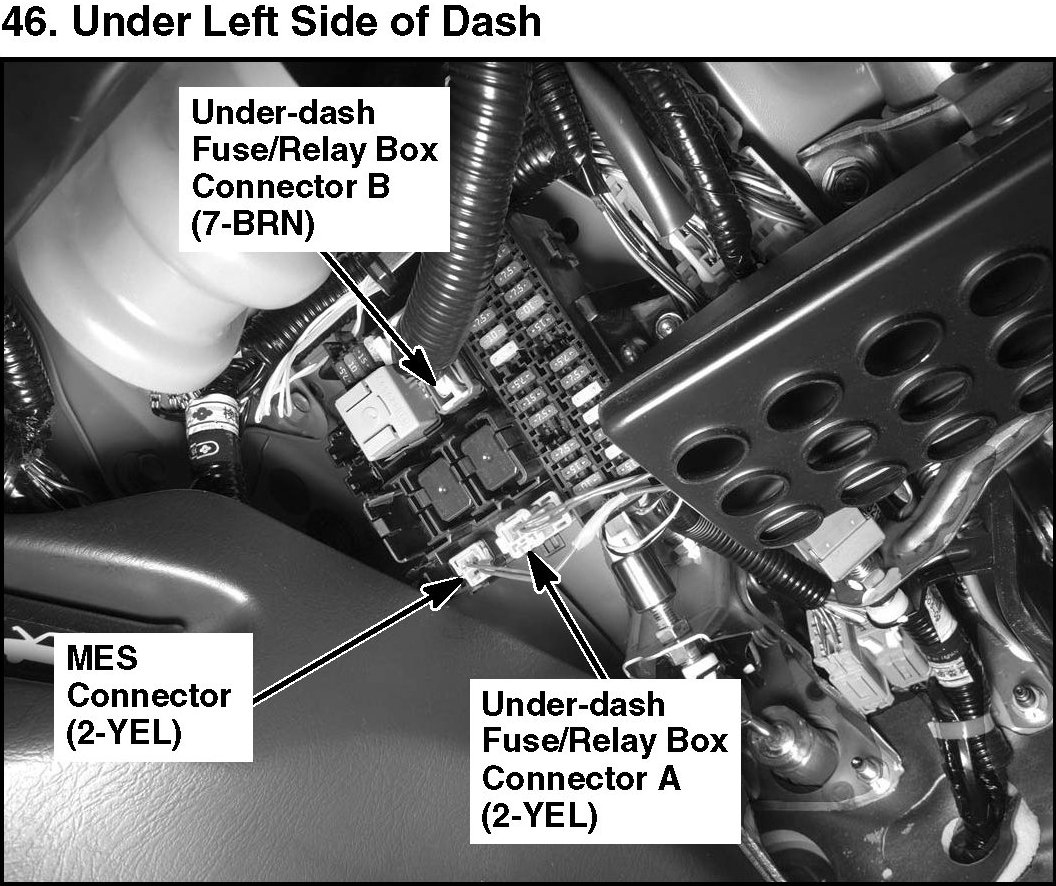 46. Under Left Side of Dash

Under-dash Fuse/Relay Box Connector B (7-BRN)

MES Connector (2-YEL)

Under-dash Fuse/Relay Box Connector A (2-YEL)