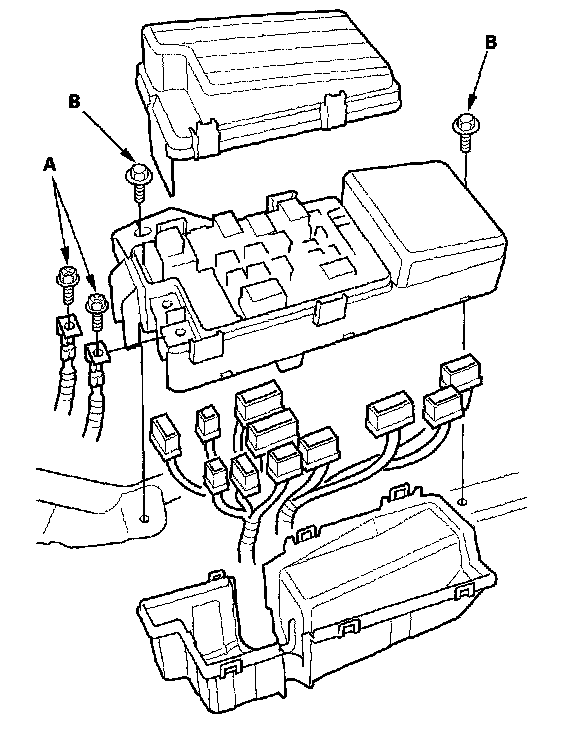 B

B

A