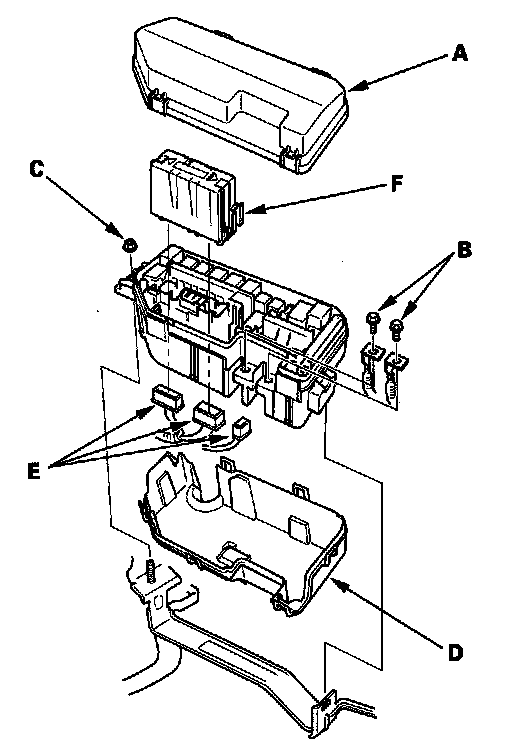 A

C

F

B

E

D