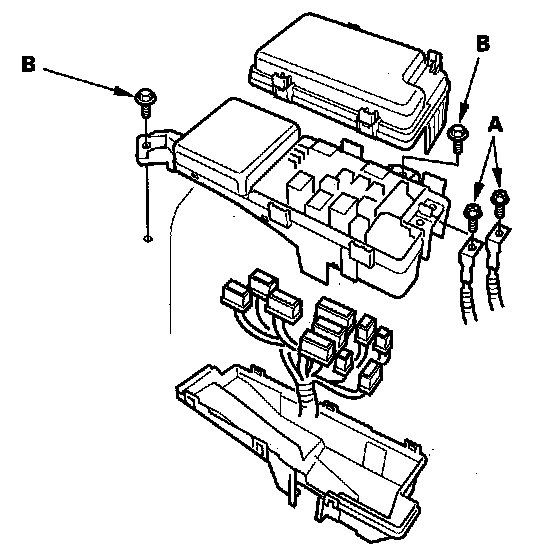 B
B
A