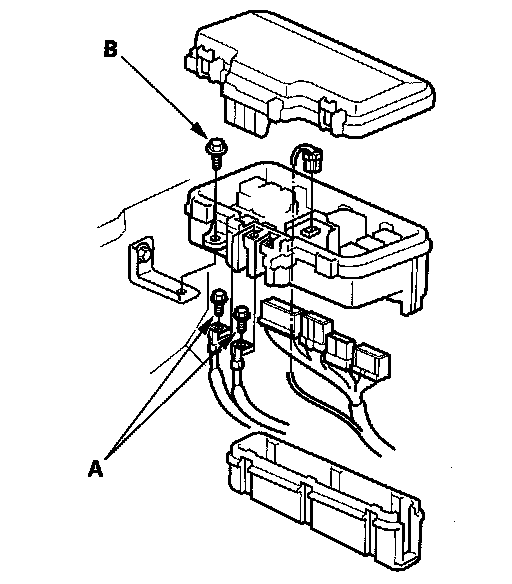 B

A