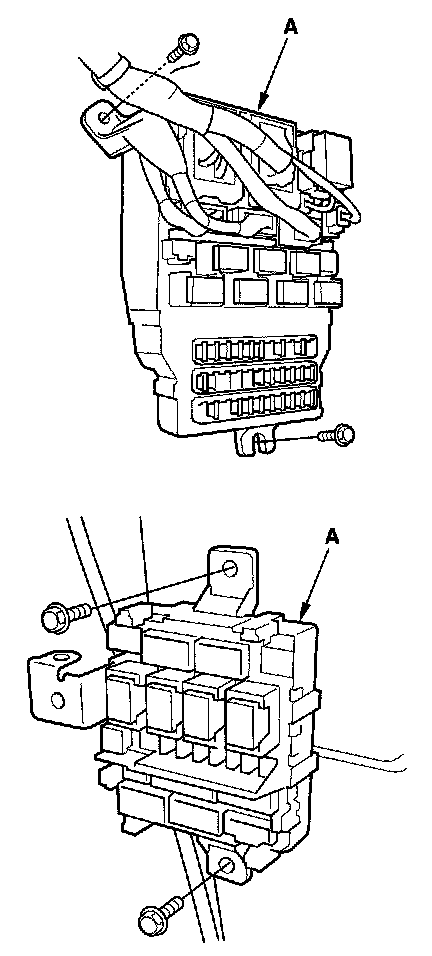 A

A