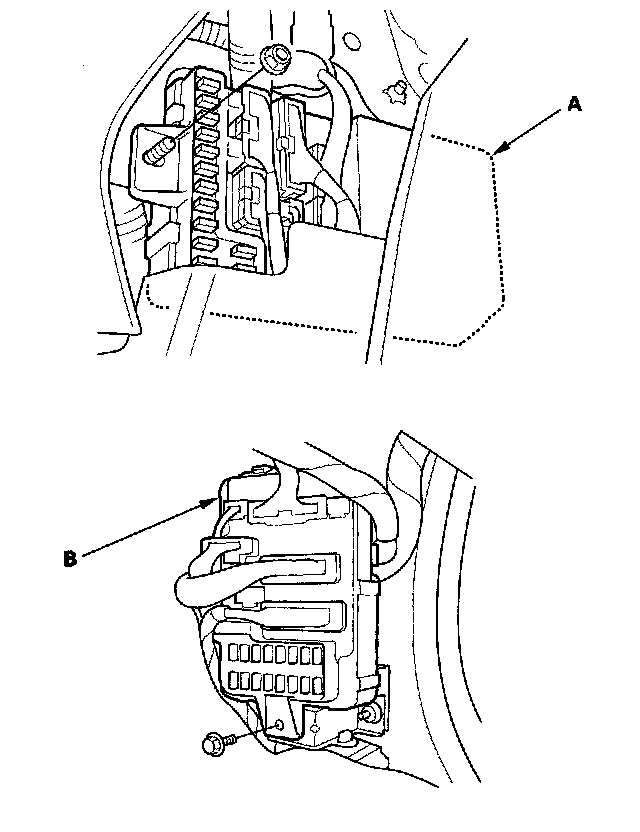 A

B