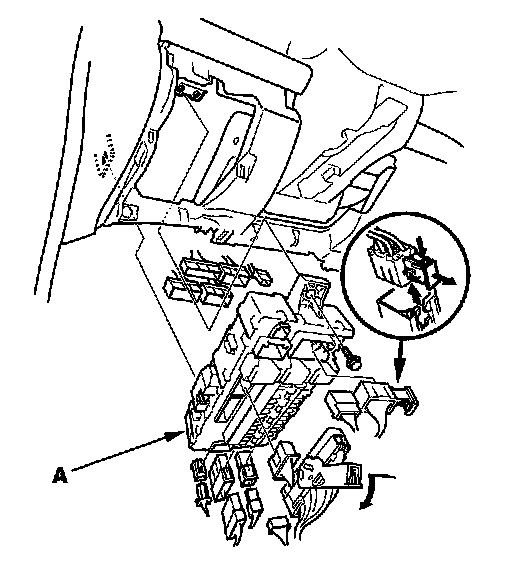 A