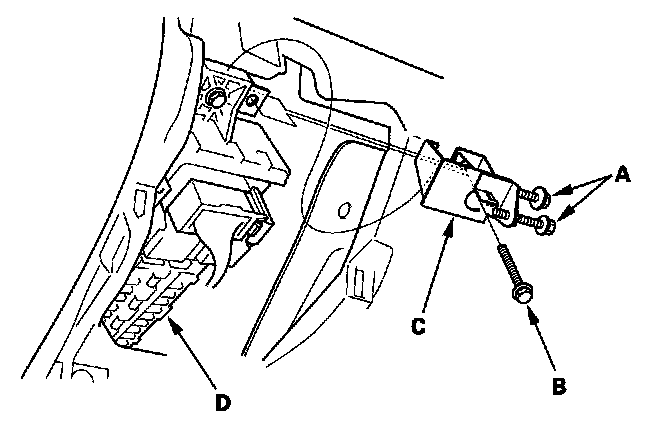 A
C
B
D