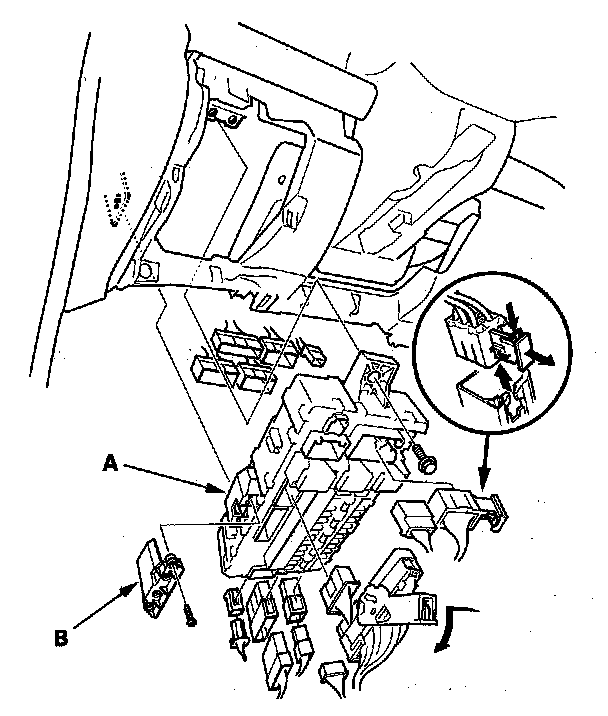 A

B