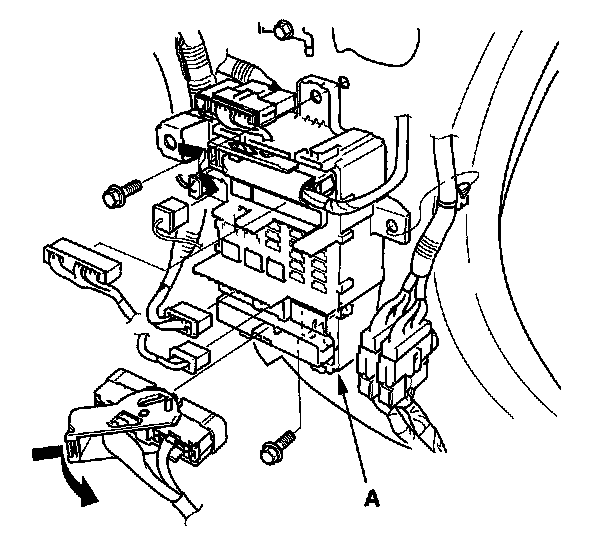 A