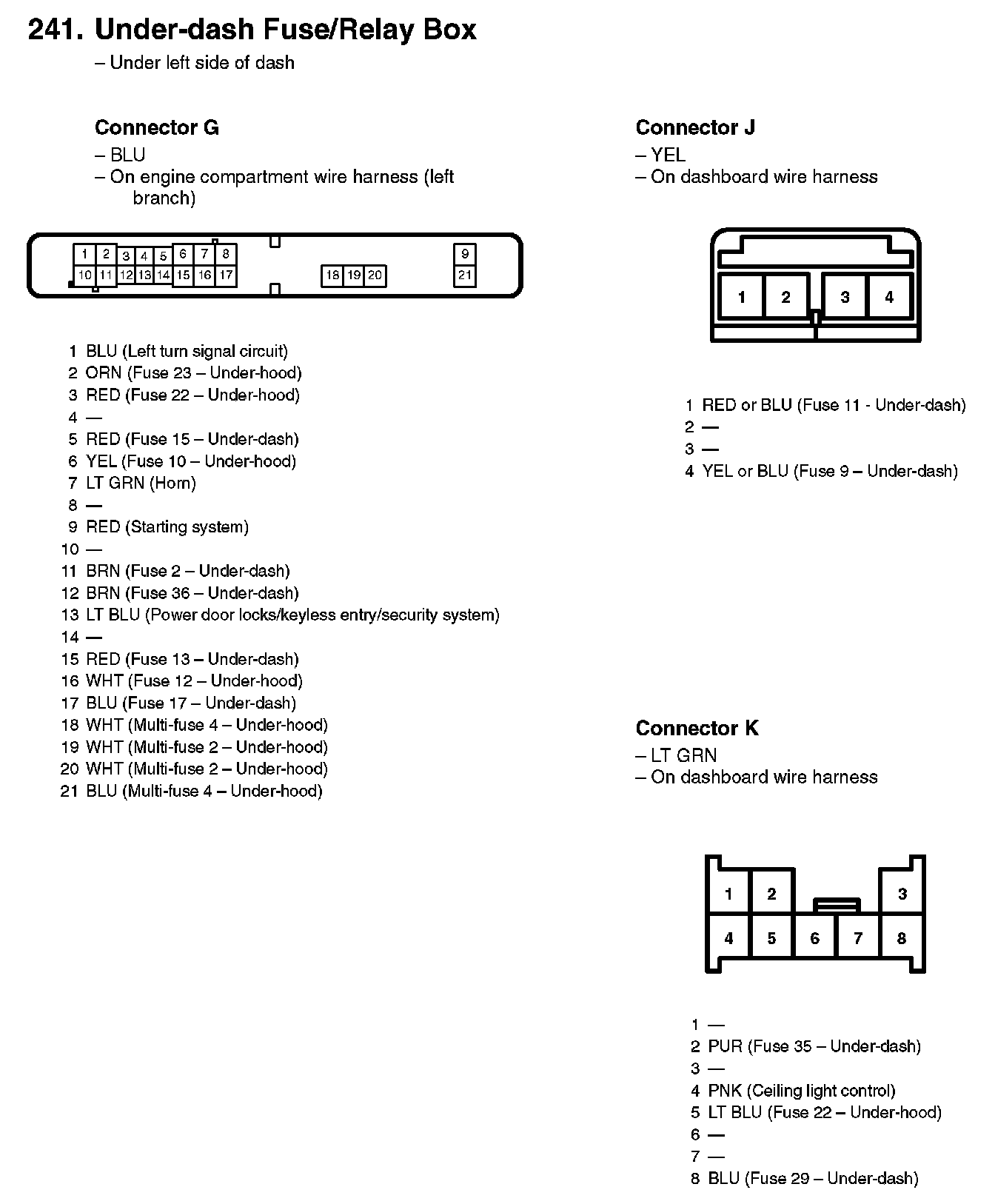 241. Under-dash Fuse/Relay Box
– Under left side of dash

Connector G
– BLU
– On engine compartment wire harness (left branch)

1 2 3 4 5 6 7 8 9
10 11 12 13 14 15 16 17 18 19 20 21

1 BLU (Left turn signal circuit)
2 ORN (Fuse 23 – Under-hood)
3 RED (Fuse 22 – Under-hood)
4 —
5 RED (Fuse 15 – Under-dash)
6 YEL (Fuse 10 – Under-hood)
7 LT GRN (Horn)
8 —
9 RED (Starting system)
10 —
11 BRN (Fuse 2 – Under-dash)
12 BRN (Fuse 36 – Under-dash)
13 LT BLU (Power door locks/keyless entry/security system)
14 —
15 RED (Fuse 13 – Under-dash)
16 WHT (Fuse 12 – Under-hood)
17 BLU (Fuse 17 – Under-dash)
18 WHT (Multi-fuse 4 – Under-hood)
19 WHT (Multi-fuse 2 – Under-hood)
20 WHT (Multi-fuse 2 – Under-hood)
21 BLU (Multi-fuse 4 – Under-hood)

Connector J
– YEL
– On dashboard wire harness

1 2 3 4

1 RED or BLU (Fuse 11 - Under-dash)
2 —
3 —
4 YEL or BLU (Fuse 9 – Under-dash)

Connector K
– LT GRN
– On dashboard wire harness

1 2 3
4 5 6 7 8

1 —
2 PUR (Fuse 35 – Under-dash)
3 —
4 PNK (Ceiling light control)
5 LT BLU (Fuse 22 – Under-hood)
6 —
7 —
8 BLU (Fuse 29 – Under-dash)