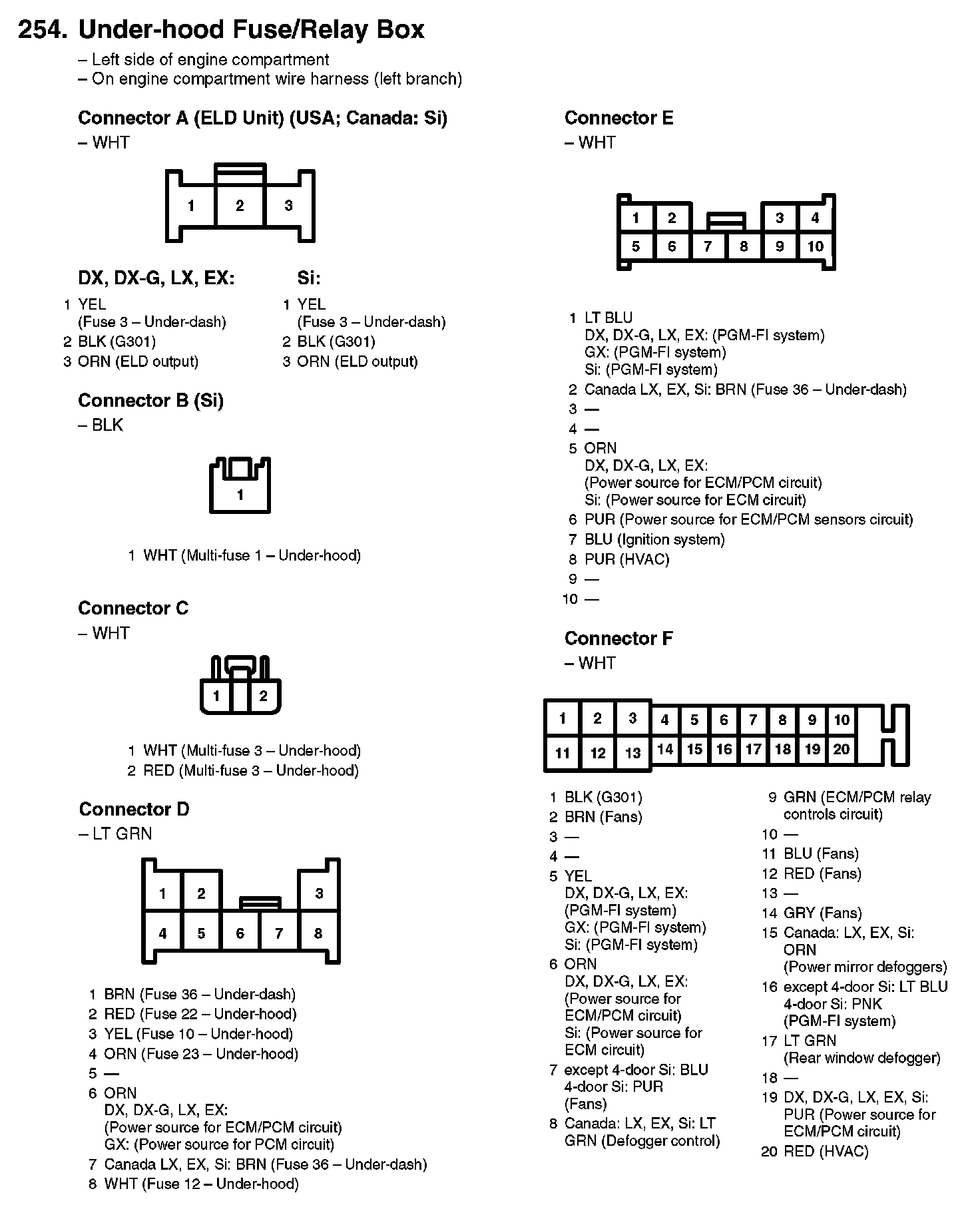 254. Under-hood Fuse/Relay Box
– Left side of engine compartment
– On engine compartment wire harness (left branch)

Connector A (ELD Unit) (USA; Canada: Si)
– WHT

1 2 3

DX, DX-G, LX, EX:
1 YEL (Fuse 3 – Under-dash)
2 BLK (G301)
3 ORN (ELD output)

Si:
1 YEL (Fuse 3 – Under-dash)
2 BLK (G301)
3 ORN (ELD output)

Connector B (Si)
– BLK

1

1 WHT (Multi-fuse 1 – Under-hood)

Connector C
– WHT

1 2

1 WHT (Multi-fuse 3 – Under-hood)
2 RED (Multi-fuse 3 – Under-hood)

Connector D
– LT GRN

1 2 3
4 5 6 7 8

1 BRN (Fuse 36 – Under-dash)
2 RED (Fuse 22 – Under-hood)
3 YEL (Fuse 10 – Under-hood)
4 ORN (Fuse 23 – Under-hood)
5 —
6 ORN
DX, DX-G, LX, EX:
(Power source for ECM/PCM circuit)
GX: (Power source for PCM circuit)
7 Canada LX, EX, Si: BRN (Fuse 36 – Under-dash)
8 WHT (Fuse 12 – Under-hood)

Connector E
– WHT

1 2 3 4
5 6 7 8 9 10

1 LT BLU
DX, DX-G, LX, EX: (PGM-FI system)
GX: (PGM-FI system)
Si: (PGM-FI system)
2 Canada LX, EX, Si: BRN (Fuse 36 – Under-dash)
3 —
4 —
5 ORN
DX, DX-G, LX, EX:
(Power source for ECM/PCM circuit)
Si: (Power source for ECM circuit)
6 PUR (Power source for ECM/PCM sensors circuit)
7 BLU (Ignition system)
8 PUR (HVAC)
9 —
10 —

Connector F
– WHT

1 2 3 4 5 6 7 8 9 10
11 12 13 14 15 16 17 18 19 20

1 BLK (G301)
2 BRN (Fans)
3 —
4 —
5 YEL
DX, DX-G, LX, EX:
(PGM-FI system)
GX: (PGM-FI system)
Si: (PGM-FI system)
6 ORN
DX, DX-G, LX, EX:
(Power source for ECM/PCM circuit)
Si: (Power source for ECM circuit)
7 except 4-door Si: BLU
4-door Si: PUR
(Fans)
8 Canada: LX, EX, Si: LT GRN (Defogger control)
9 GRN (ECM/PCM relay controls circuit)
10 —
11 BLU (Fans)
12 RED (Fans)
13 —
14 GRY (Fans)
15 Canada: LX, EX, Si:
ORN
(Power mirror defoggers)
16 except 4-door Si: LT BLU
4-door Si: PNK
(PGM-FI system)
17 LT GRN
(Rear window defogger)
18 —
19 DX, DX-G, LX, EX, Si:
PUR (Power source for ECM/PCM circuit)
20 RED (HVAC)