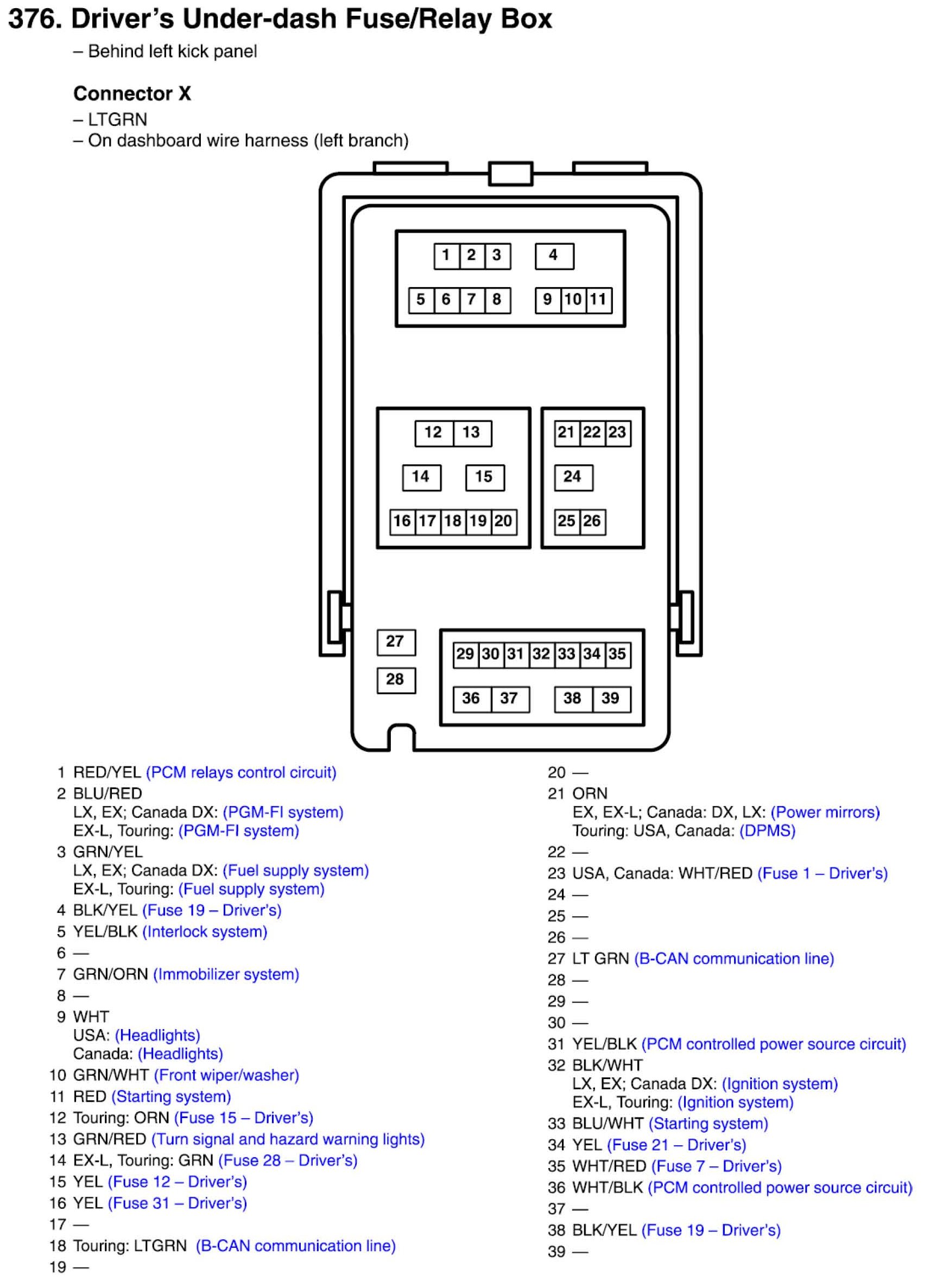 376. Driver's Under-dash Fuse/Relay Box
– Behind left kick panel

Connector X
– LTGRN
– On dashboard wire harness (left branch)

1 2 3 4
5 6 7 8 9 10 11
12 13 21 22 23
14 15 24
16 17 18 19 20 25 26
27 29 30 31 32 33 34 35
28 36 37 38 39

1 RED/YEL (PCM relays control circuit)
2 BLU/RED
LX, EX; Canada DX: (PGM-FI system)
EX-L, Touring: (PGM-FI system)
3 GRN/YEL
LX, EX; Canada DX: (Fuel supply system)
EX-L, Touring: (Fuel supply system)
4 BLK/YEL (Fuse 19 – Driver's)
5 YEL/BLK (Interlock system)
6 —
7 GRN/ORN (Immobilizer system)
8 —
9 WHT
USA: (Headlights)
Canada: (Headlights)
10 GRN/WHT (Front wiper/washer)
11 RED (Starting system)
12 Touring: ORN (Fuse 15 – Driver's)
13 GRN/RED (Turn signal and hazard warning lights)
14 EX-L, Touring: GRN (Fuse 28 – Driver's)
15 YEL (Fuse 12 – Driver's)
16 YEL (Fuse 31 – Driver's)
17 —
18 Touring: LTGRN (B-CAN communication line)
19 —

20 —
21 ORN
EX, EX-L; Canada: DX, LX: (Power mirrors)
Touring: USA, Canada: (DPMS)
22 —
23 USA, Canada: WHT/RED (Fuse 1 – Driver's)
24 —
25 —
26 —
27 LT GRN (B-CAN communication line)
28 —
29 —
30 —
31 YEL/BLK (PCM controlled power source circuit)
32 BLK/WHT
LX, EX; Canada DX: (Ignition system)
EX-L, Touring: (Ignition system)
33 BLU/WHT (Starting system)
34 YEL (Fuse 21 – Driver's)
35 WHT/RED (Fuse 7 – Driver's)
36 WHT/BLK (PCM controlled power source circuit)
37 —
38 BLK/YEL (Fuse 19 – Driver's)
39 —