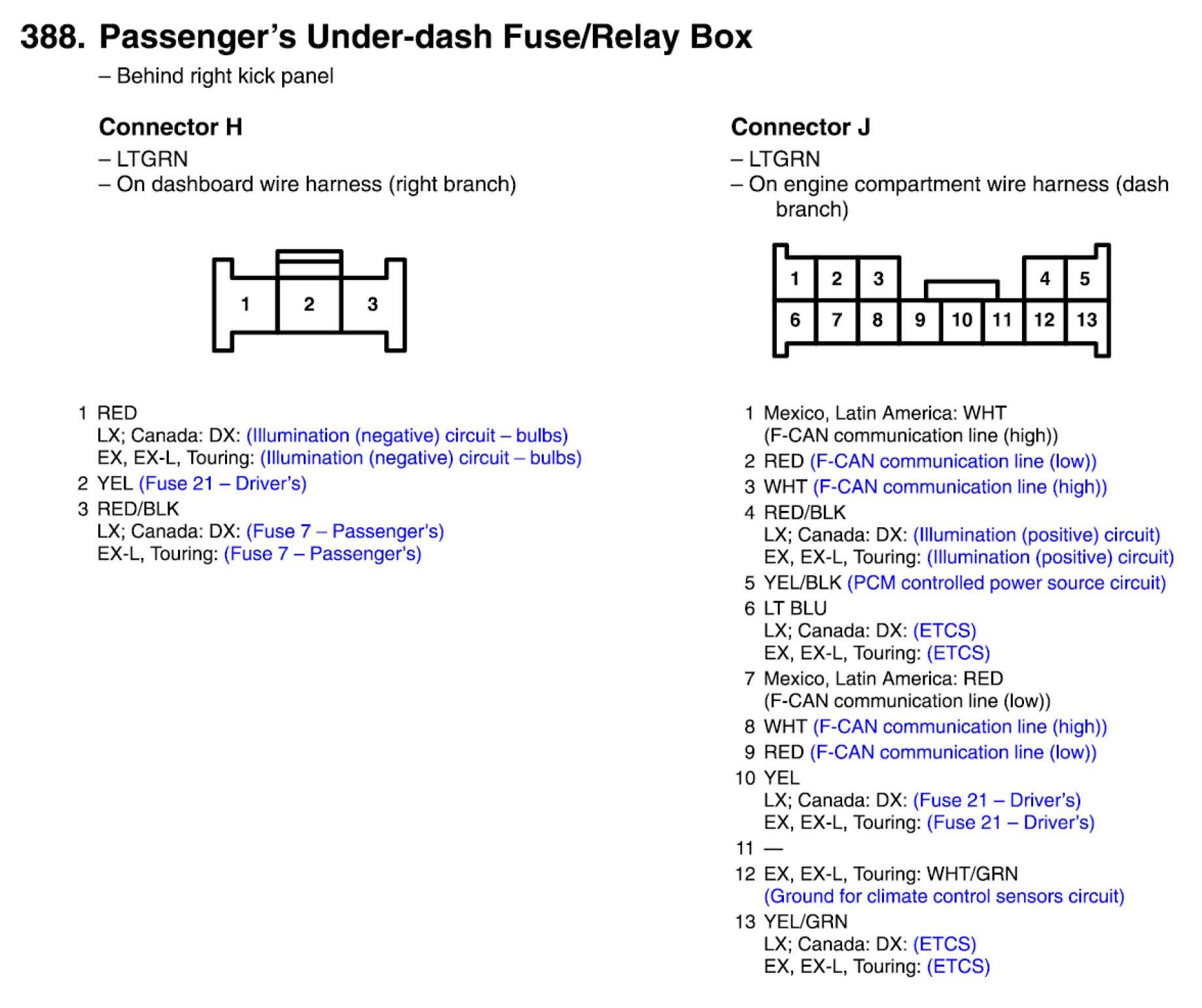 388. Passenger's Under-dash Fuse/Relay Box
– Behind right kick panel

Connector H
– LTGRN
– On dashboard wire harness (right branch)

1 2 3

1 RED
LX; Canada: DX: (Illumination (negative) circuit – bulbs)
EX, EX-L, Touring: (Illumination (negative) circuit – bulbs)
2 YEL (Fuse 21 – Driver's)
3 RED/BLK
LX; Canada: DX: (Fuse 7 – Passenger's)
EX-L, Touring: (Fuse 7 – Passenger's)

Connector J
– LTGRN
– On engine compartment wire harness (dash branch)

1 2 3 4 5
6 7 8 9 10 11 12 13

1 Mexico, Latin America: WHT
(F-CAN communication line (high))
2 RED (F-CAN communication line (low))
3 WHT (F-CAN communication line (high))
4 RED/BLK
LX; Canada: DX: (Illumination (positive) circuit)
EX, EX-L, Touring: (Illumination (positive) circuit)
5 YEL/BLK (PCM controlled power source circuit)
6 LT BLU
LX; Canada: DX: (ETCS)
EX, EX-L, Touring: (ETCS)
7 Mexico, Latin America: RED
(F-CAN communication line (low))
8 WHT (F-CAN communication line (high))
9 RED (F-CAN communication line (low))
10 YEL
LX; Canada: DX: (Fuse 21 – Driver's)
EX, EX-L, Touring: (Fuse 21 – Driver's)
11 —
12 EX, EX-L, Touring: WHT/GRN
(Ground for climate control sensors circuit)
13 YEL/GRN
LX; Canada: DX: (ETCS)
EX, EX-L, Touring: (ETCS)