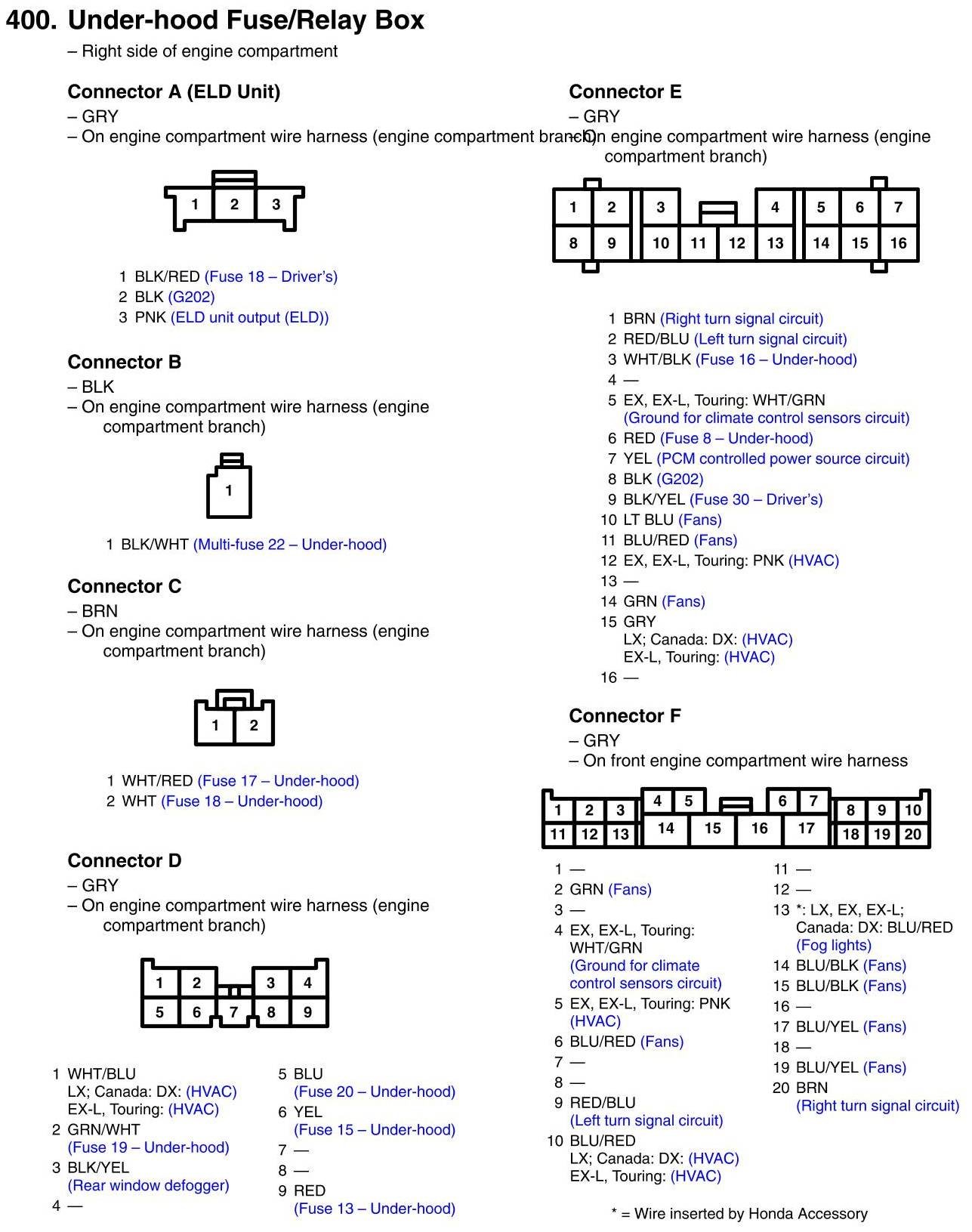 400. Under-hood Fuse/Relay Box
– Right side of engine compartment

Connector A (ELD Unit)
– GRY
– On engine compartment wire harness (engine compartment branch)

1 2 3

1 BLK/RED (Fuse 18 – Driver's)
2 BLK (G202)
3 PNK (ELD unit output (ELD))

Connector B
– BLK
– On engine compartment wire harness (engine compartment branch)

1

1 BLK/WHT (Multi-fuse 22 – Under-hood)

Connector C
– BRN
– On engine compartment wire harness (engine compartment branch)

1 2

1 WHT/RED (Fuse 17 – Under-hood)
2 WHT (Fuse 18 – Under-hood)

Connector D
– GRY
– On engine compartment wire harness (engine compartment branch)

1 2 3 4
5 6 7 8 9

1 WHT/BLU
LX; Canada: DX: (HVAC)
EX-L, Touring: (HVAC)
2 GRN/WHT
(Fuse 19 – Under-hood)
3 BLK/YEL
(Rear window defogger)
4 —

5 BLU
(Fuse 20 – Under-hood)
6 YEL
(Fuse 15 – Under-hood)
7 —
8 —
9 RED
(Fuse 13 – Under-hood)

Connector E
– GRY
– On engine compartment wire harness (engine compartment branch)

1 2 3 4 5 6 7
8 9 10 11 12 13 14 15 16

1 BRN (Right turn signal circuit)
2 RED/BLU (Left turn signal circuit)
3 WHT/BLK (Fuse 16 – Under-hood)
4 —
5 EX, EX-L, Touring: WHT/GRN
(Ground for climate control sensors circuit)
6 RED (Fuse 8 – Under-hood)
7 YEL (PCM controlled power source circuit)
8 BLK (G202)
9 BLK/YEL (Fuse 30 – Driver's)
10 LT BLU (Fans)
11 BLU/RED (Fans)
12 EX, EX-L, Touring: PNK (HVAC)
13 —
14 GRN (Fans)
15 GRY
LX; Canada: DX: (HVAC)
EX-L, Touring: (HVAC)
16 —

Connector F
– GRY
– On front engine compartment wire harness

1 2 3 4 5 6 7 8 9 10
11 12 13 14 15 16 17 18 19 20

1 —
2 GRN (Fans)
3 —
4 EX, EX-L, Touring:
WHT/GRN
(Ground for climate control sensors circuit)
5 EX, EX-L, Touring: PNK
(HVAC)
6 BLU/RED (Fans)
7 —
8 —
9 RED/BLU
(Left turn signal circuit)
10 BLU/RED
LX; Canada: DX: (HVAC)
EX-L, Touring: (HVAC)

11 —
12 —
13 *: LX, EX, EX-L;
Canada: DX: BLU/RED
(Fog lights)
14 BLU/BLK (Fans)
15 BLU/BLK (Fans)
16 —
17 BLU/YEL (Fans)
18 —
19 BLU/YEL (Fans)
20 BRN
(Right turn signal circuit)

* = Wire inserted by Honda Accessory