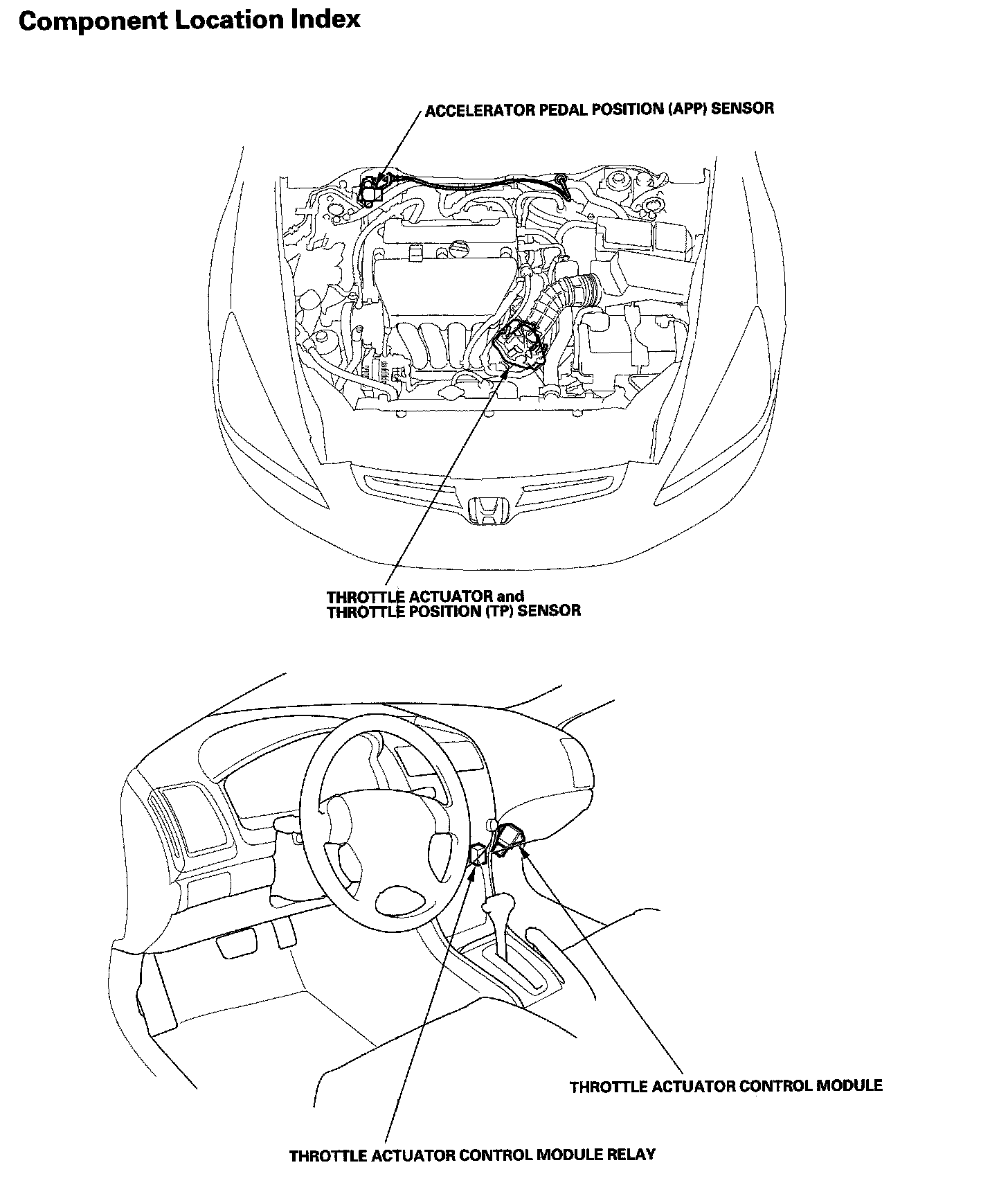 Component Location Index

ACCELERATOR PEDAL POSITION (APP) SENSOR

THROTTLE ACTUATOR and
THROTTLE POSITION (TP) SENSOR

THROTTLE ACTUATOR CONTROL MODULE

THROTTLE ACTUATOR CONTROL MODULE RELAY