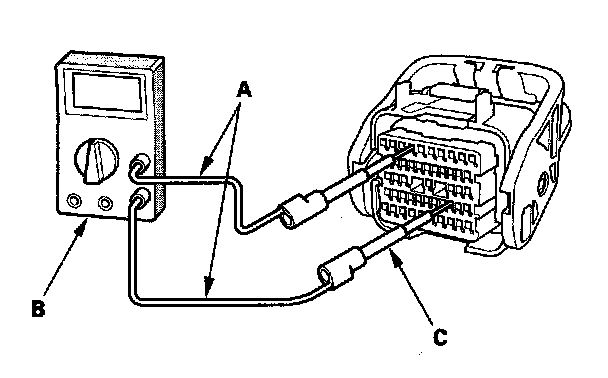 A

B

C