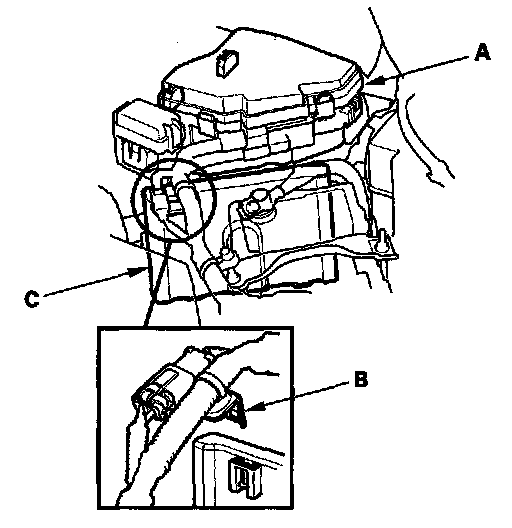 A
C
B