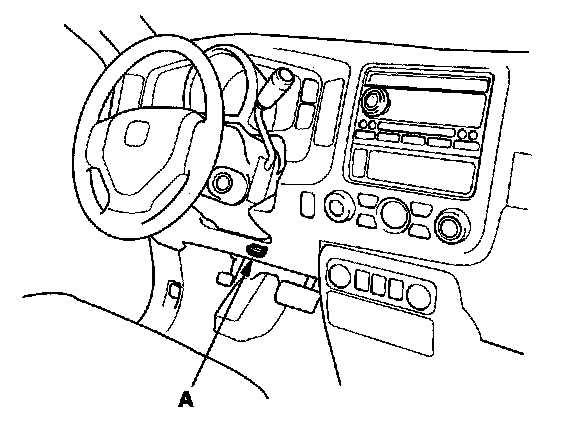 A