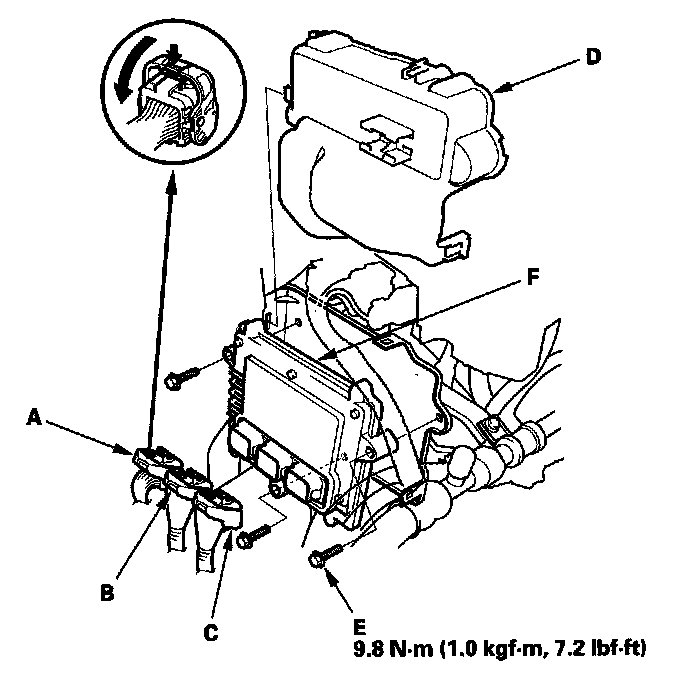 D

F

A

B

C

E
9.8 N·m (1.0 kgf·m, 7.2 lbf·ft)