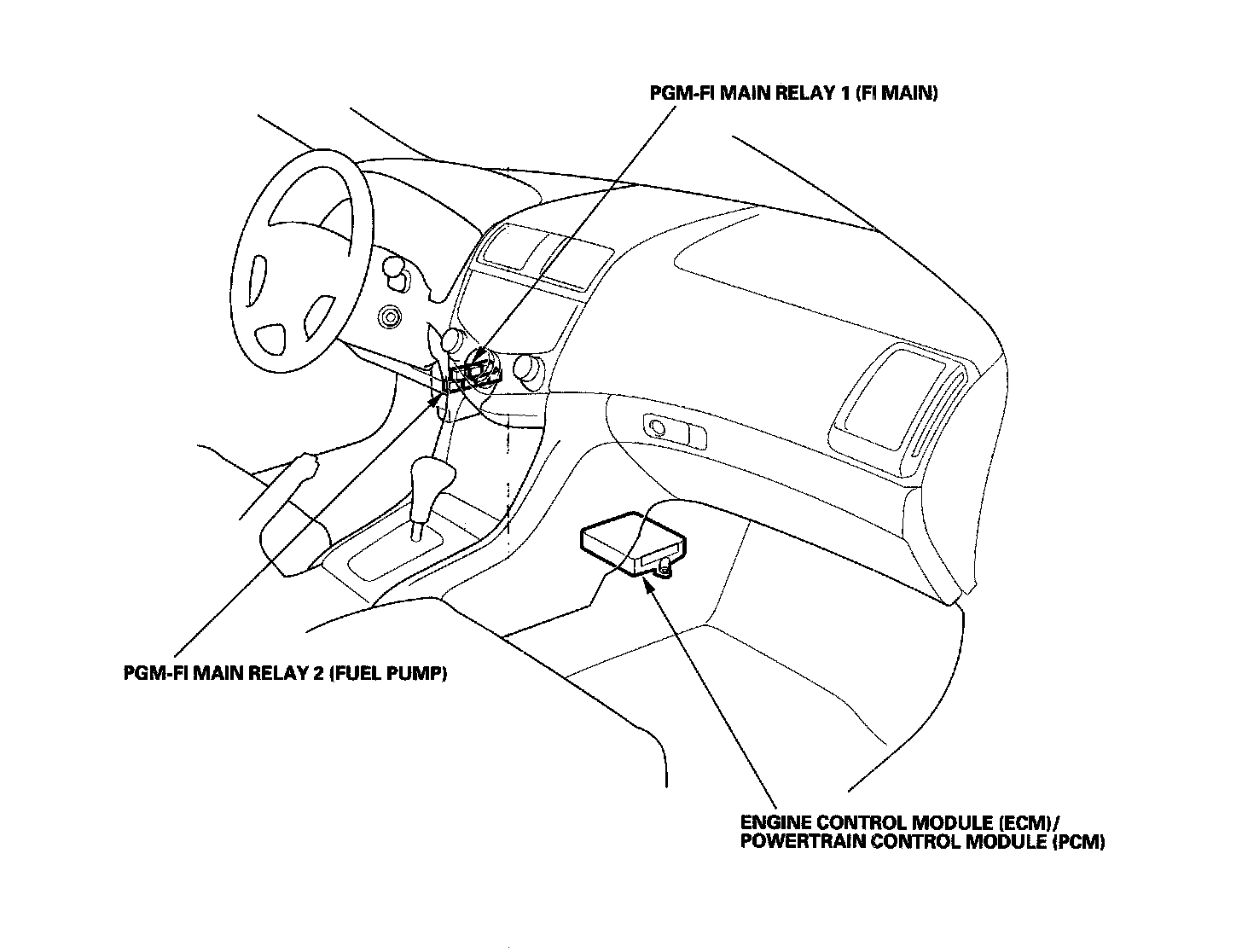 PGM-FI MAIN RELAY 1 (FI MAIN)

PGM-FI MAIN RELAY 2 (FUEL PUMP)

ENGINE CONTROL MODULE (ECM)/
POWERTRAIN CONTROL MODULE (PCM)