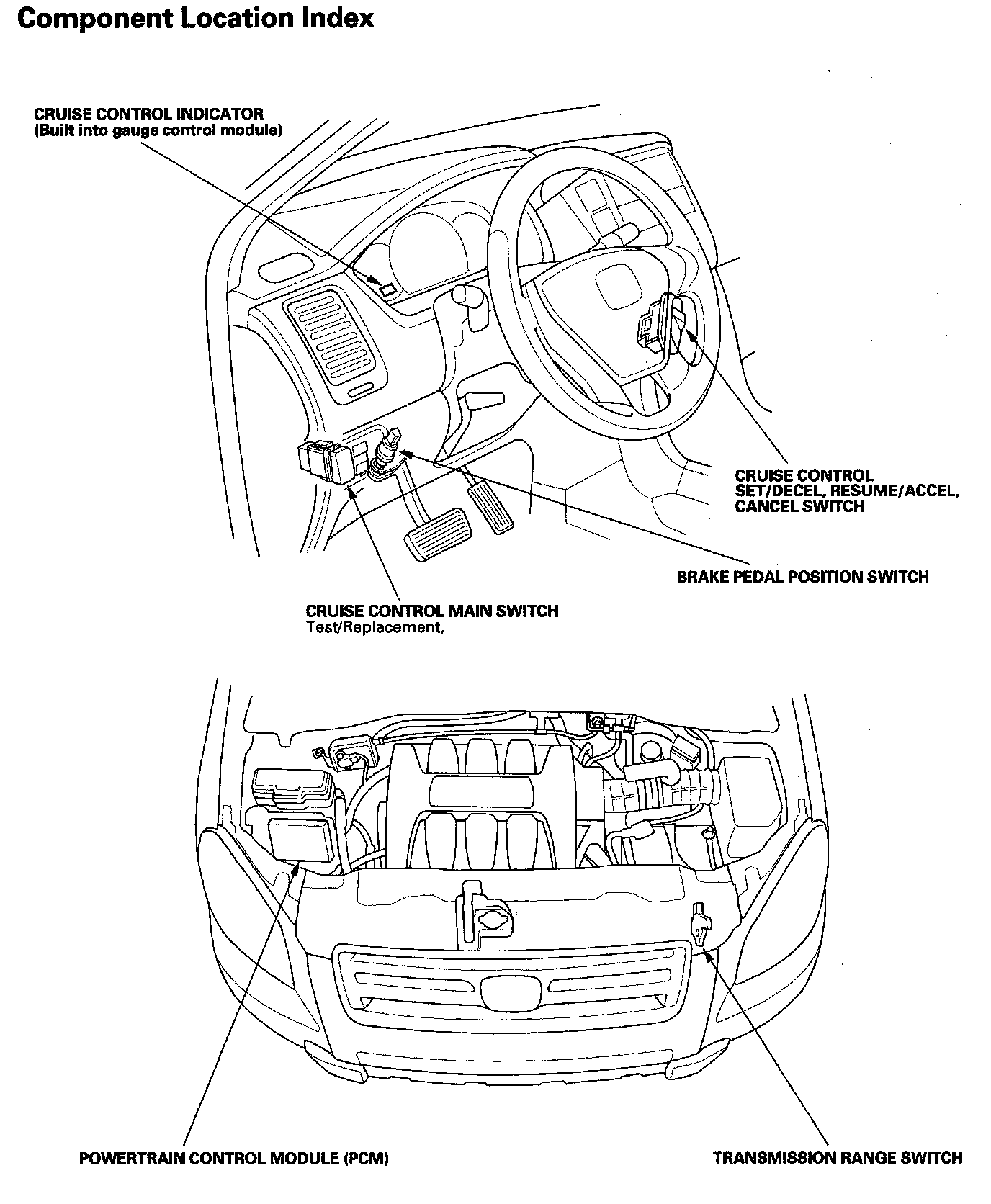 Component Location Index

CRUISE CONTROL INDICATOR
(Built into gauge control module)

CRUISE CONTROL
SET/DECEL, RESUME/ACCEL,
CANCEL SWITCH

BRAKE PEDAL POSITION SWITCH

CRUISE CONTROL MAIN SWITCH
Test/Replacement,

POWERTRAIN CONTROL MODULE (PCM)

TRANSMISSION RANGE SWITCH