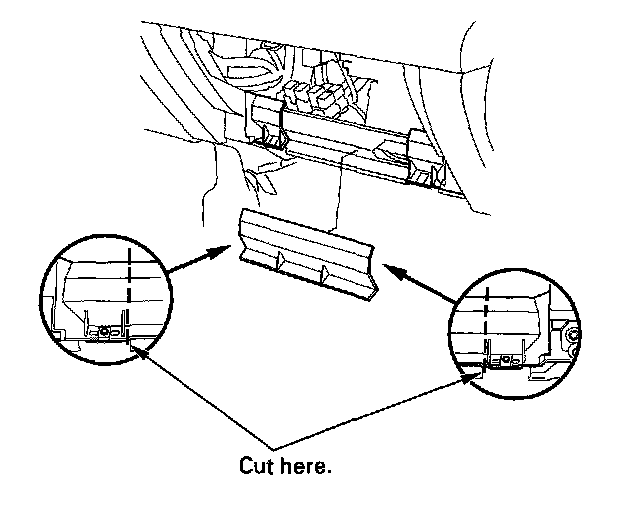 Cut here.