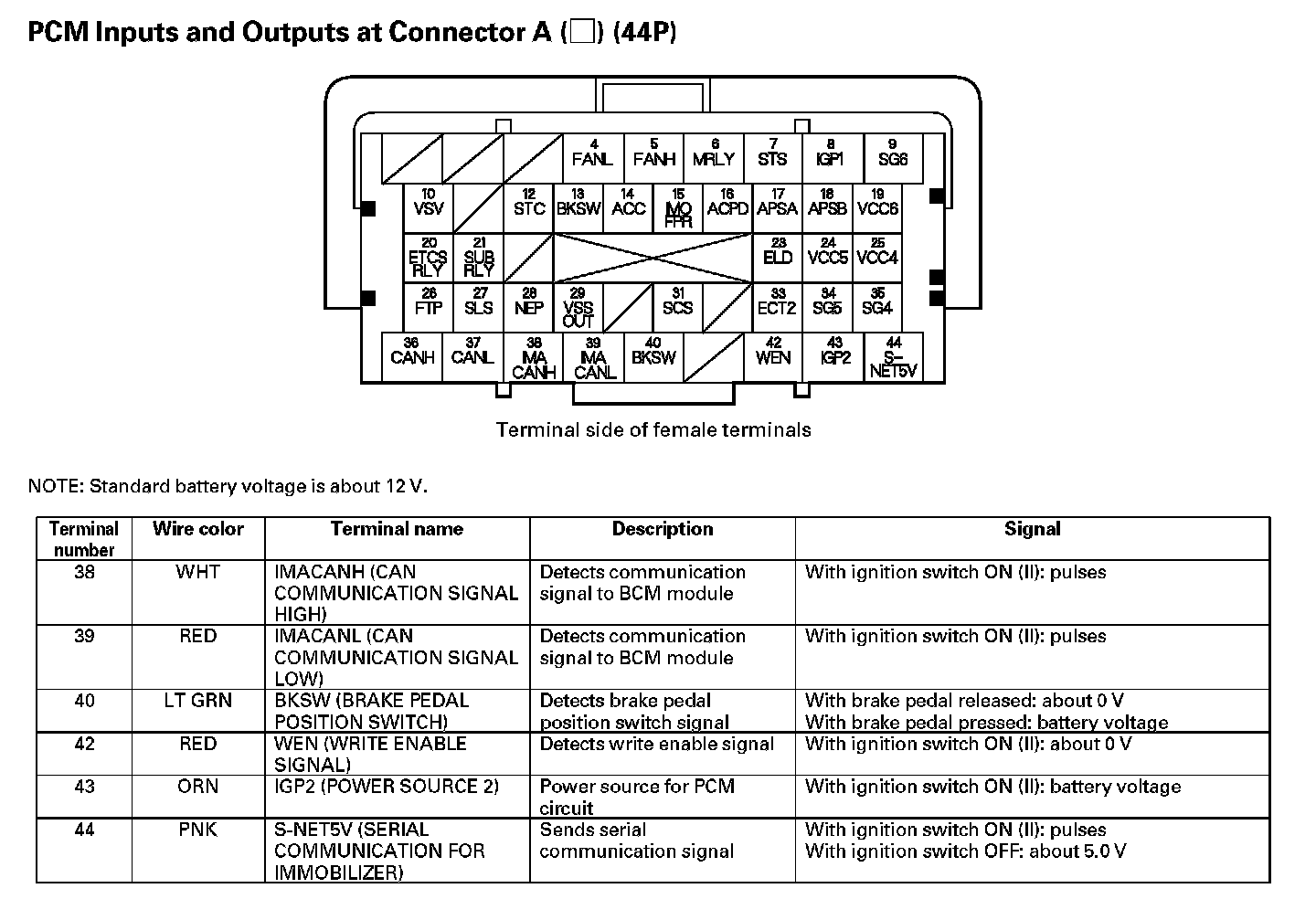 PCM Inputs and Outputs at Connector A (□) (44P)

4 FANL 5 FANH 6 MRLY 7 STS 8 IGP1 9 SG6
10 VSV 12 STC 13 BKSW 14 ACC 15 MO FPR 16 ACPD 17 APSA 18 APSB 19 VCC6
20 ETCS RLY 21 SUB RLY 23 ELD 24 VCC5 25 VCC4
26 FTP 27 SLS 28 NEP 29 VSS OUT 31 SCS 33 ECT2 34 SG5 35 SG4
36 CANH 37 CANL 38 IMA CANH 39 IMA CANL 40 BKSW 42 WEN 43 IGP2 44 S-NET5V

Terminal side of female terminals

NOTE: Standard battery voltage is about 12 V.

| Terminal number | Wire color | Terminal name | Description | Signal |
|---|---|---|---|---|
| 38 | WHT | IMACANH (CAN COMMUNICATION SIGNAL HIGH) | Detects communication signal to BCM module | With ignition switch ON (II): pulses |
| 39 | RED | IMACANL (CAN COMMUNICATION SIGNAL LOW) | Detects communication signal to BCM module | With ignition switch ON (II): pulses |
| 40 | LT GRN | BKSW (BRAKE PEDAL POSITION SWITCH) | Detects brake pedal position switch signal | With brake pedal released: about 0 V With brake pedal pressed: battery voltage |
| 42 | RED | WEN (WRITE ENABLE SIGNAL) | Detects write enable signal | With ignition switch ON (II): about 0 V |
| 43 | ORN | IGP2 (POWER SOURCE 2) | Power source for PCM circuit | With ignition switch ON (II): battery voltage |
| 44 | PNK | S-NET5V (SERIAL COMMUNICATION FOR IMMOBILIZER) | Sends serial communication signal | With ignition switch ON (II): pulses With ignition switch OFF: about 5.0 V |