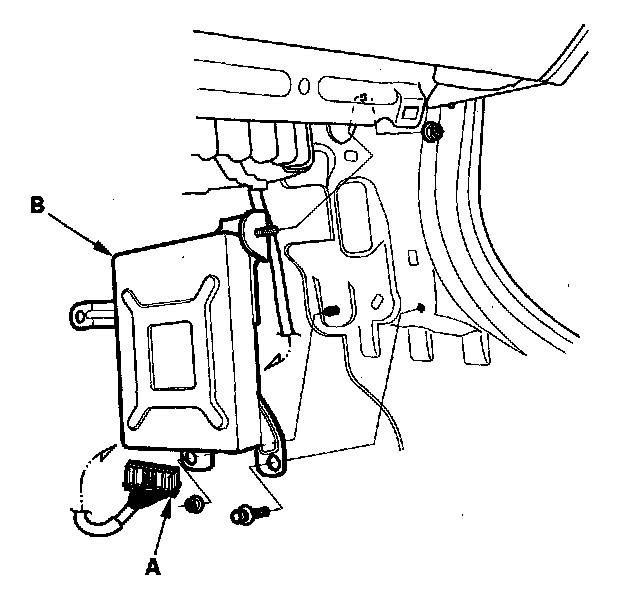 B

A