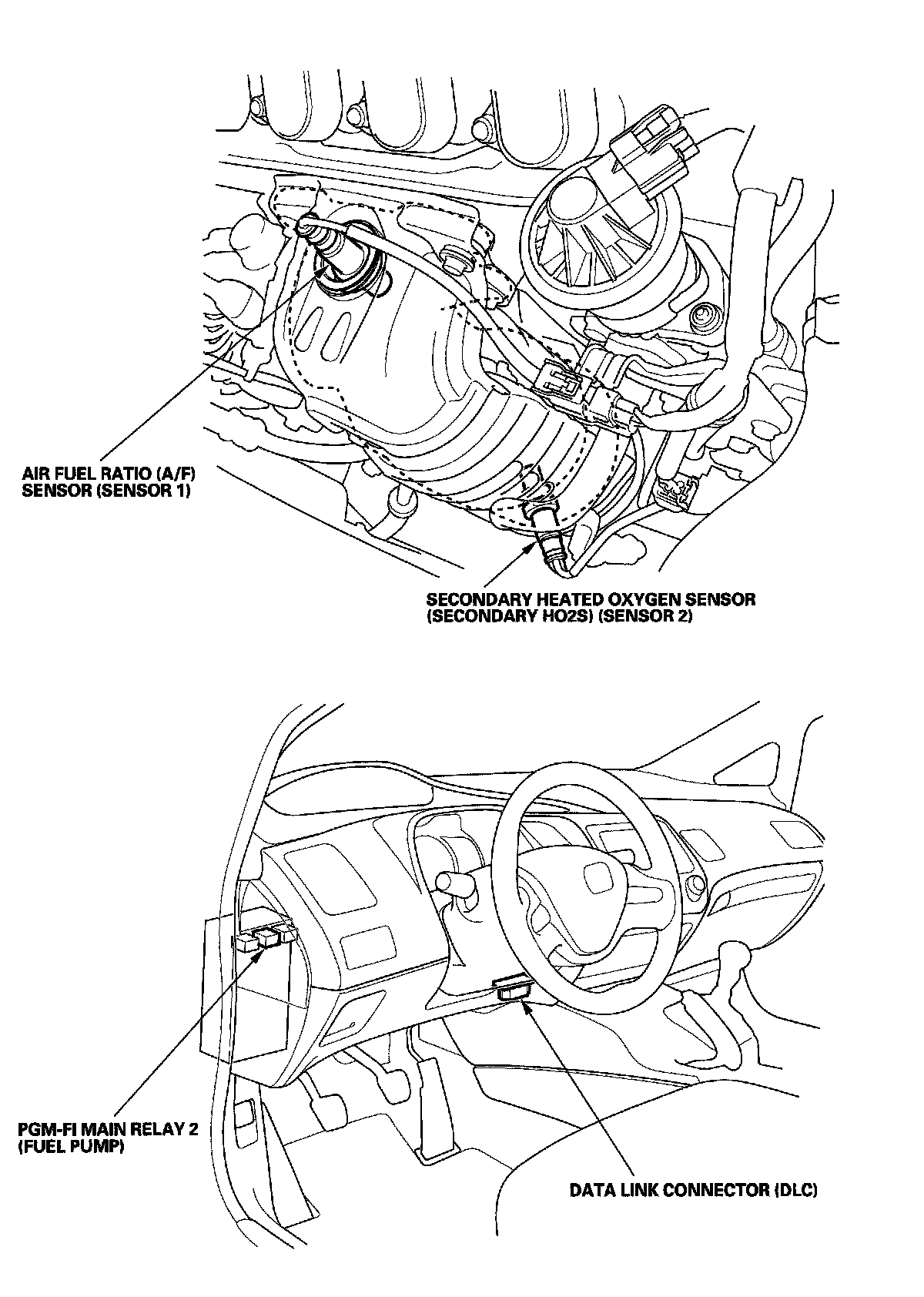 AIR FUEL RATIO (A/F) SENSOR (SENSOR 1)

SECONDARY HEATED OXYGEN SENSOR (SECONDARY HO2S) (SENSOR 2)

PGM-FI MAIN RELAY 2 (FUEL PUMP)

DATA LINK CONNECTOR (DLC)