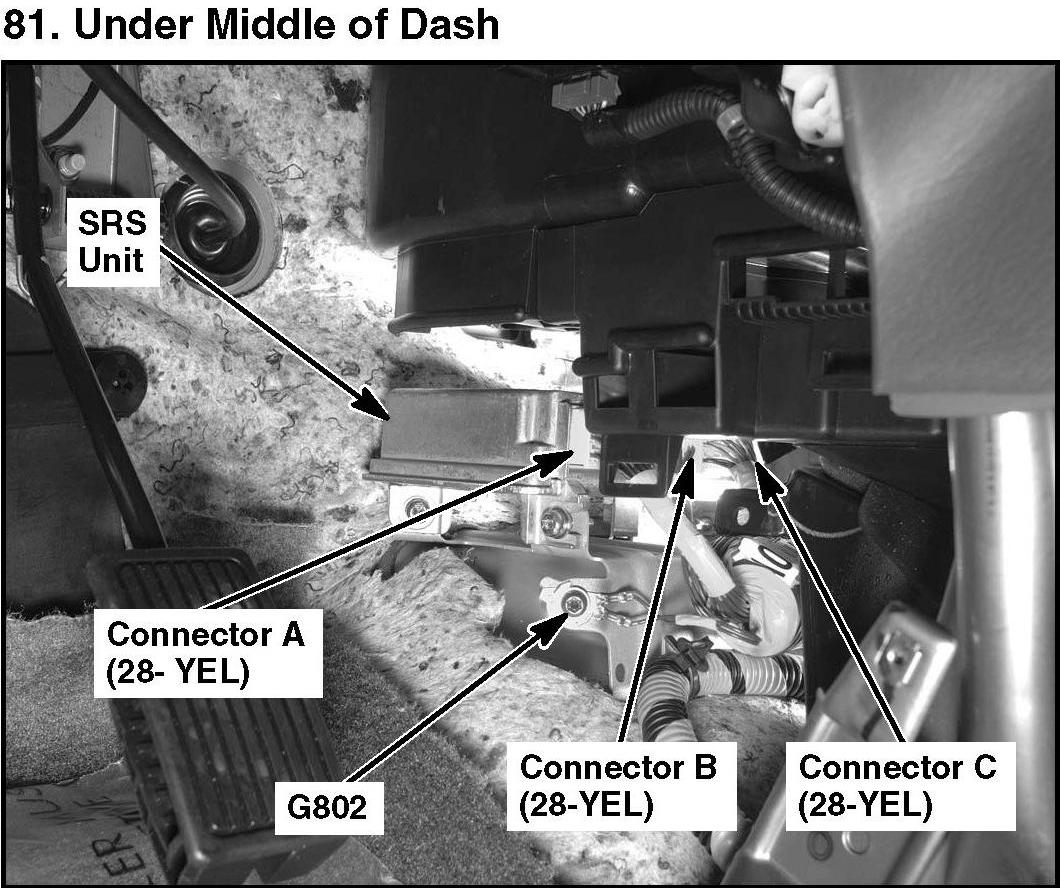 81. Under Middle of Dash

SRS Unit

Connector A (28- YEL)

G802

Connector B (28-YEL)

Connector C (28-YEL)