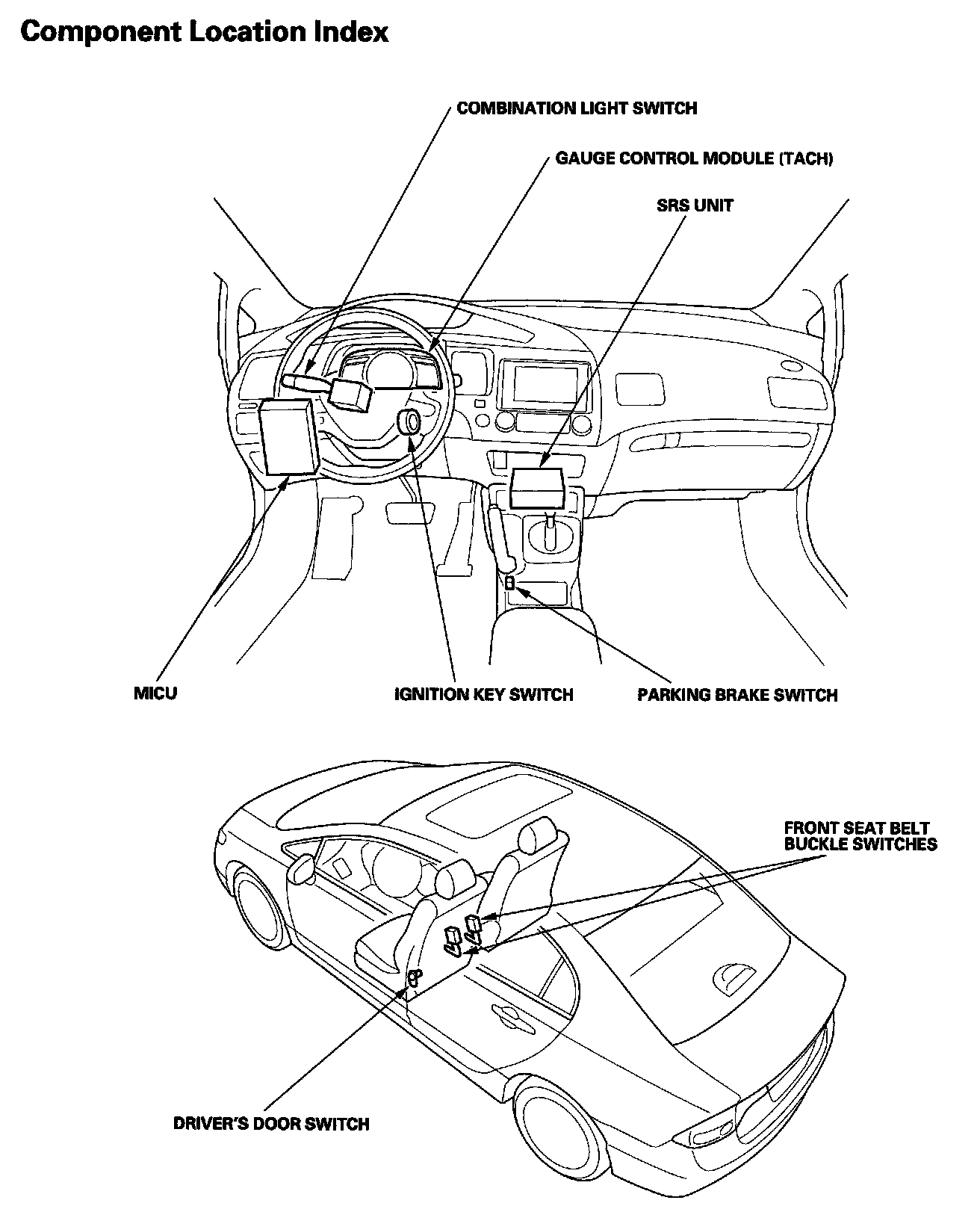 Component Location Index

COMBINATION LIGHT SWITCH

GAUGE CONTROL MODULE (TACH)

SRS UNIT

MICU

IGNITION KEY SWITCH

PARKING BRAKE SWITCH

FRONT SEAT BELT BUCKLE SWITCHES

DRIVER'S DOOR SWITCH