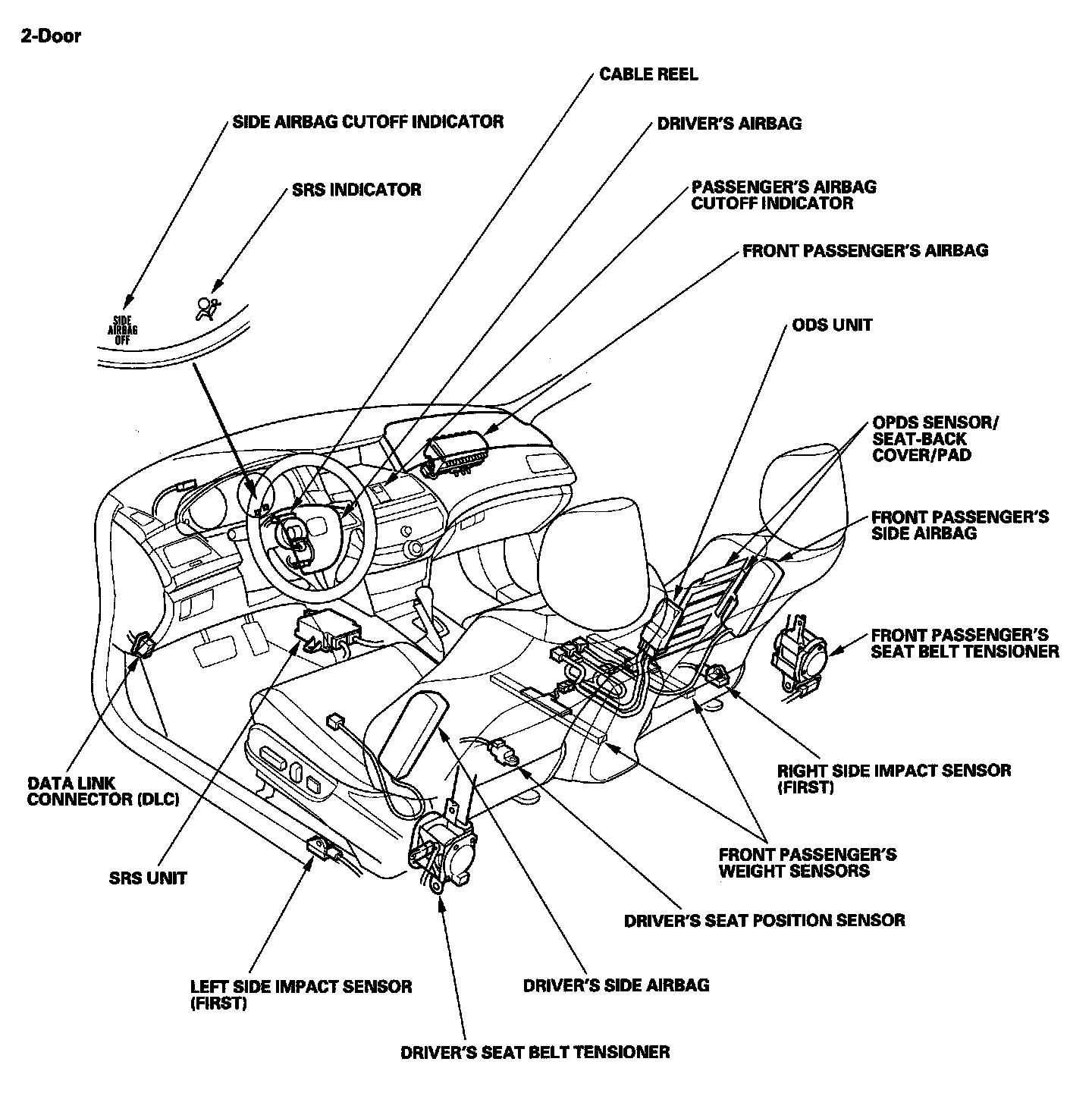 2-Door

CABLE REEL

SIDE AIRBAG CUTOFF INDICATOR

DRIVER'S AIRBAG

SRS INDICATOR

PASSENGER'S AIRBAG CUTOFF INDICATOR

FRONT PASSENGER'S AIRBAG

SIDE AIRBAG OFF

ODS UNIT

OPDS SENSOR/ SEAT-BACK COVER/PAD

FRONT PASSENGER'S SIDE AIRBAG

FRONT PASSENGER'S SEAT BELT TENSIONER

RIGHT SIDE IMPACT SENSOR (FIRST)

DATA LINK CONNECTOR (DLC)

FRONT PASSENGER'S WEIGHT SENSORS

SRS UNIT

DRIVER'S SEAT POSITION SENSOR

LEFT SIDE IMPACT SENSOR (FIRST)

DRIVER'S SIDE AIRBAG

DRIVER'S SEAT BELT TENSIONER