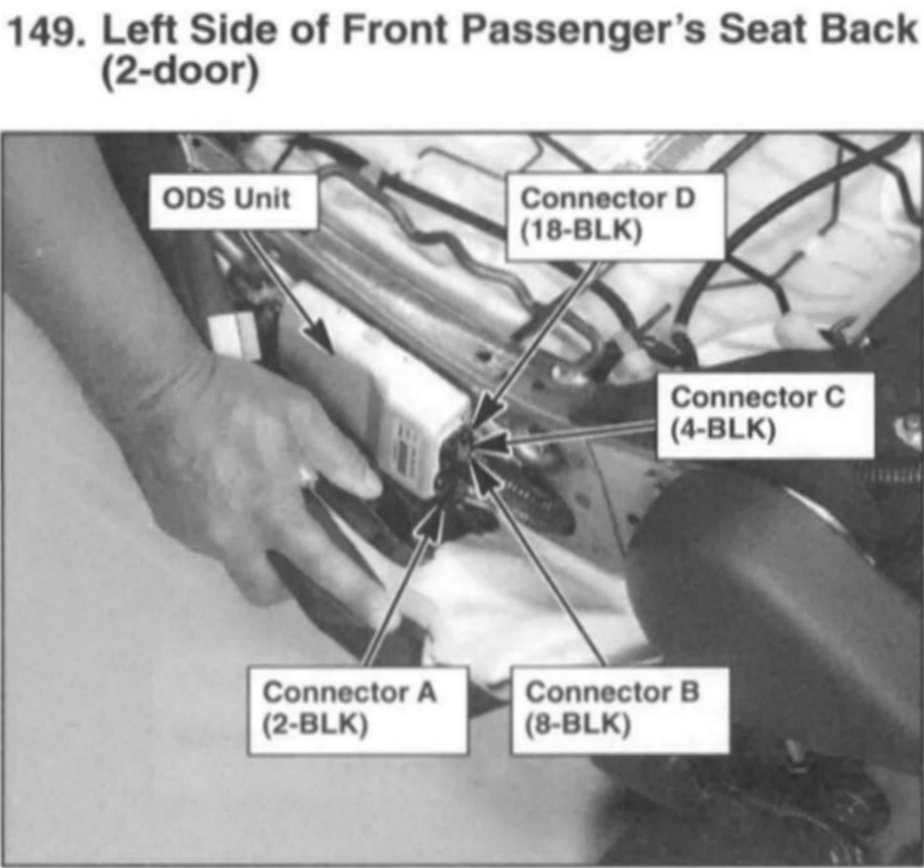 149. Left Side of Front Passenger's Seat Back (2-door)

ODS Unit

Connector D
(18-BLK)

Connector C
(4-BLK)

Connector A
(2-BLK)

Connector B
(8-BLK)