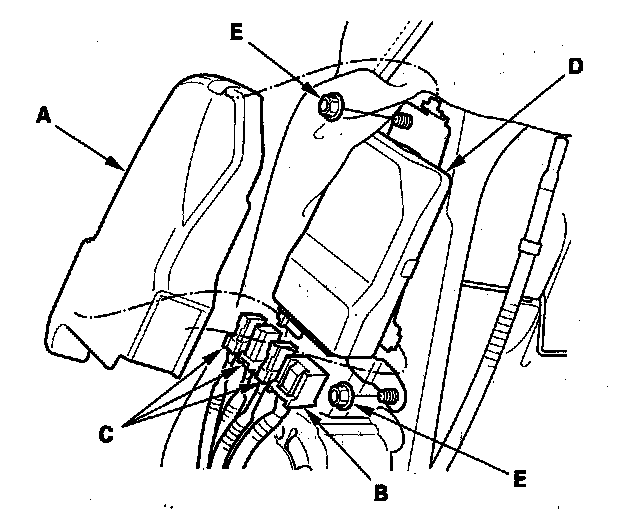 E
D
A
C
B
E