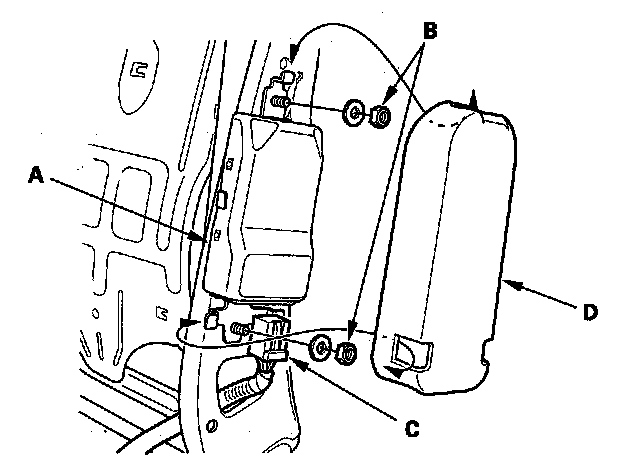 B
A
D
C