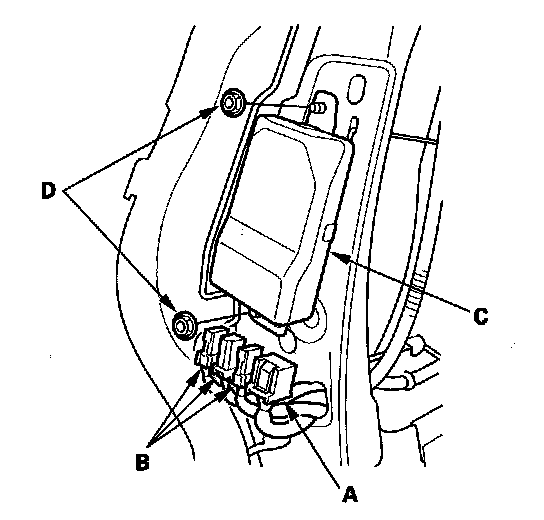 D
C
B
A