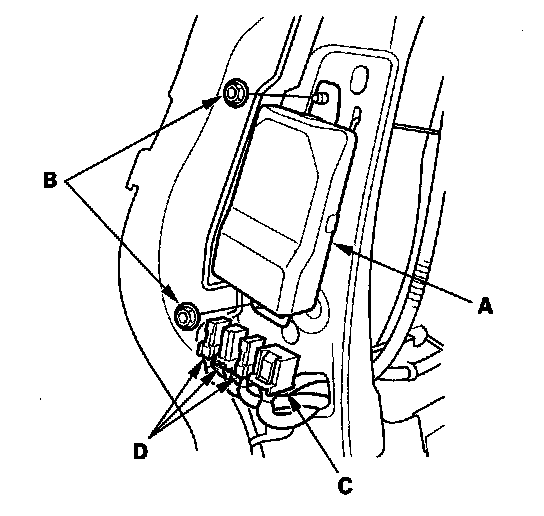 B
A
D
C