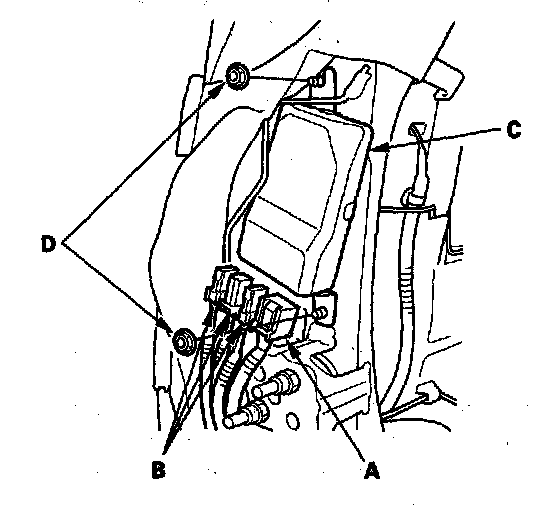 C
D
B
A