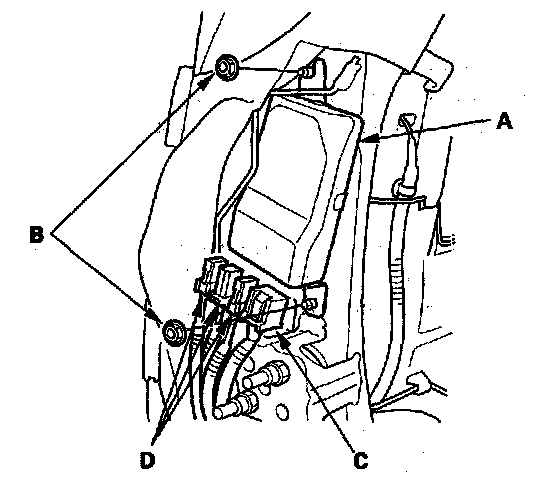 A

B

D

C