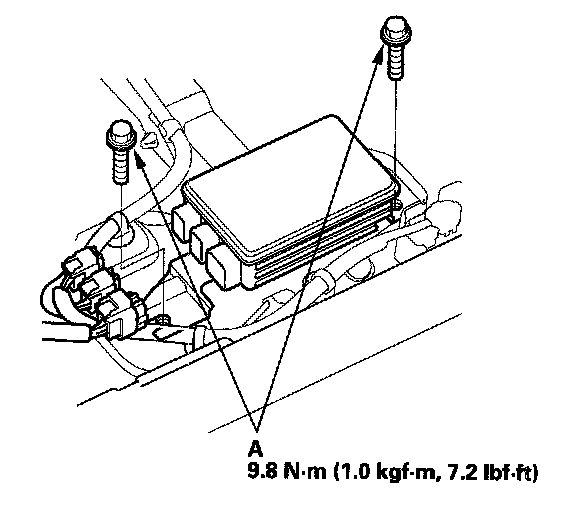 A
9.8 N·m (1.0 kgf·m, 7.2 lbf·ft)