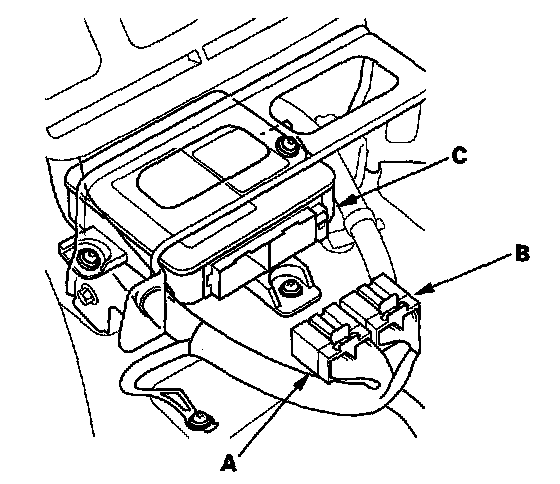 C
B
A