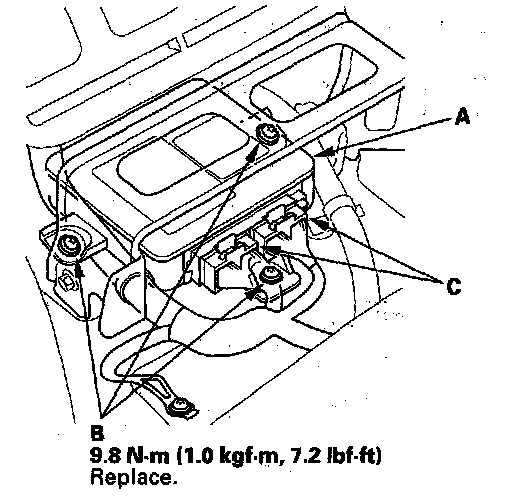 A

C

B
9.8 N·m (1.0 kgf·m, 7.2 lbf·ft)
Replace.