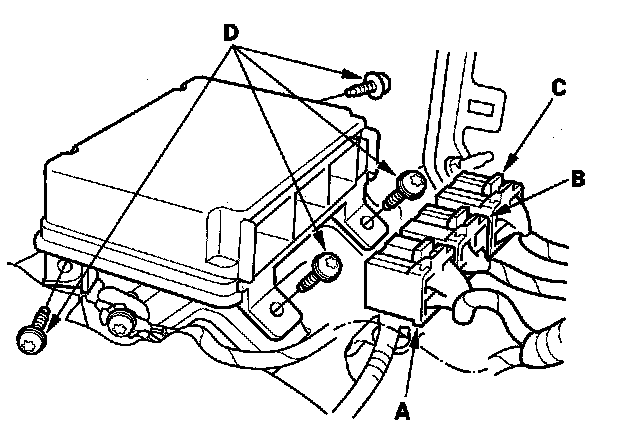 D
C
B
A