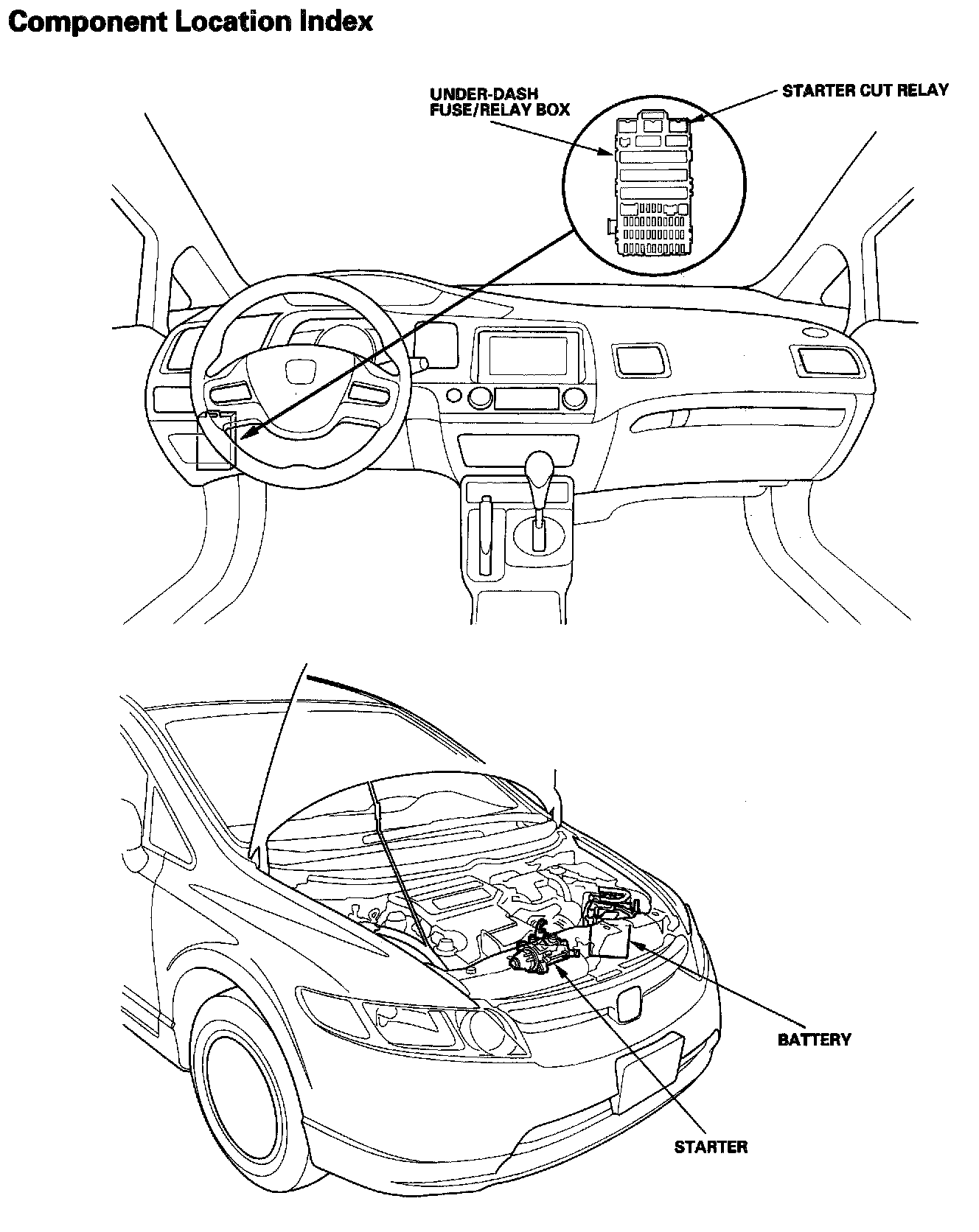 Component Location Index

UNDER-DASH FUSE/RELAY BOX

STARTER CUT RELAY

BATTERY

STARTER