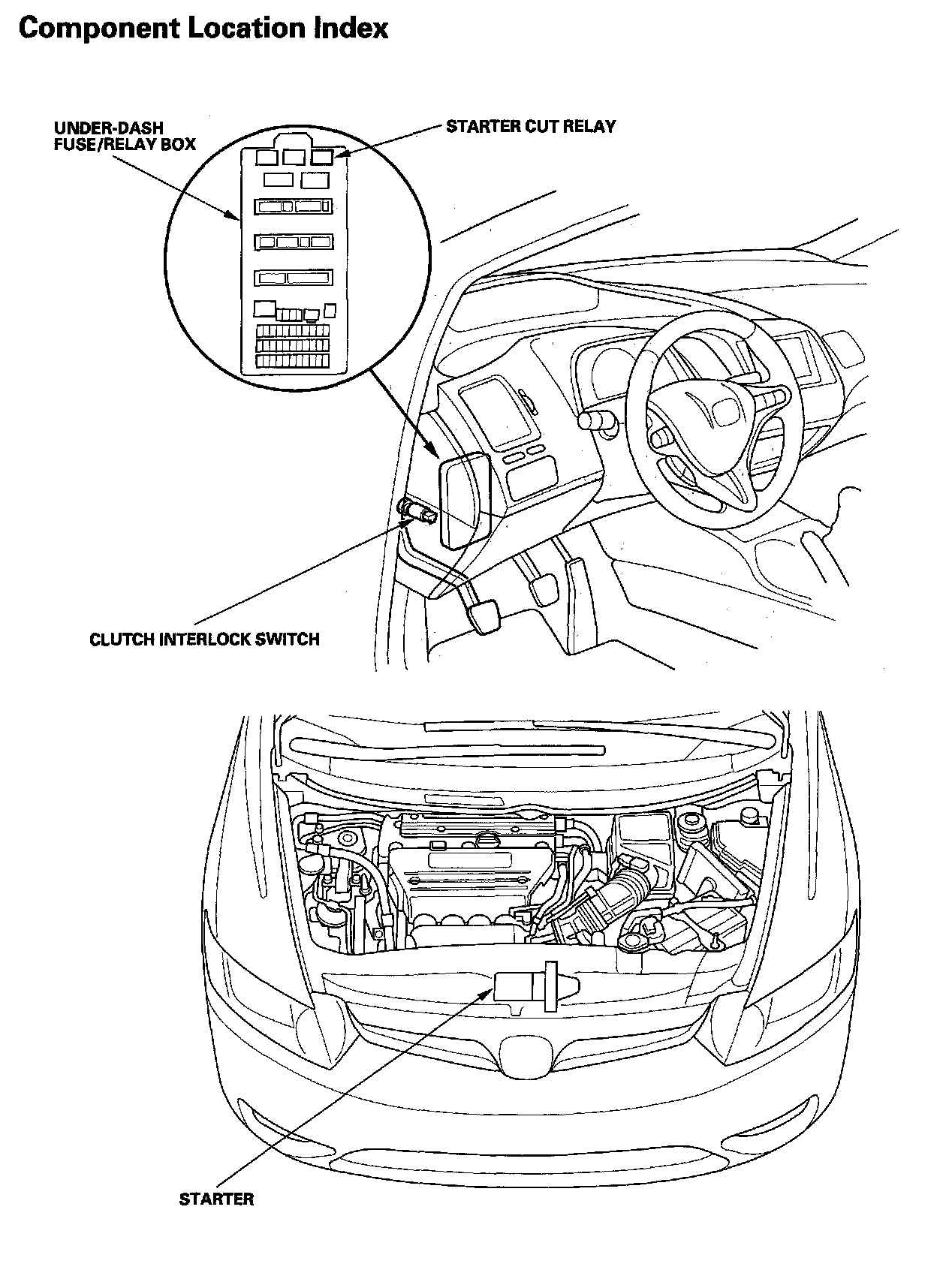 Component Location Index

UNDER-DASH FUSE/RELAY BOX

STARTER CUT RELAY

CLUTCH INTERLOCK SWITCH

STARTER