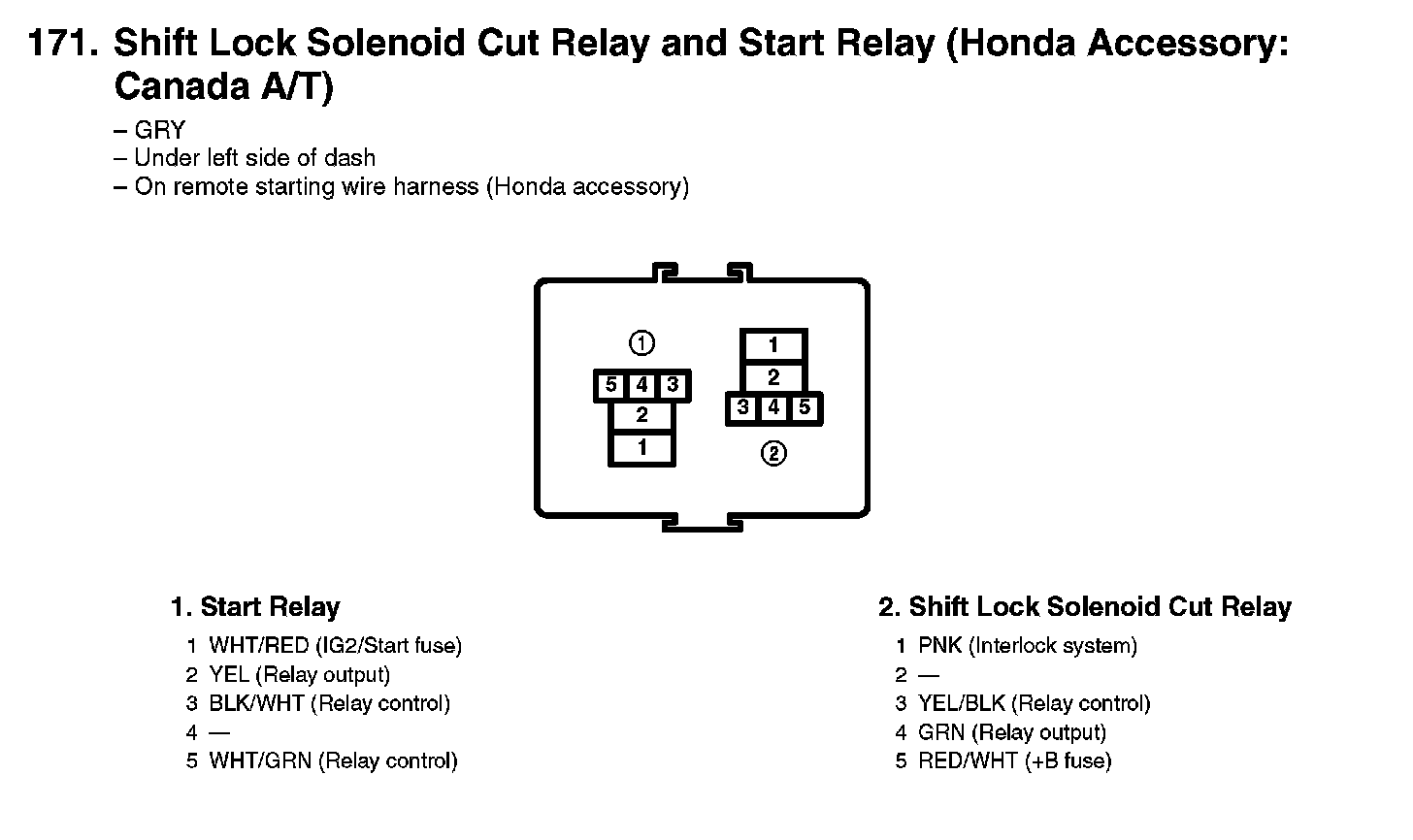 171. Shift Lock Solenoid Cut Relay and Start Relay (Honda Accessory: Canada A/T)

– GRY
– Under left side of dash
– On remote starting wire harness (Honda accessory)

①
5 4 3
2
1

1
2
3 4 5
②

1. Start Relay
1 WHT/RED (IG2/Start fuse)
2 YEL (Relay output)
3 BLK/WHT (Relay control)
4 —
5 WHT/GRN (Relay control)

2. Shift Lock Solenoid Cut Relay
1 PNK (Interlock system)
2 —
3 YEL/BLK (Relay control)
4 GRN (Relay output)
5 RED/WHT (+B fuse)