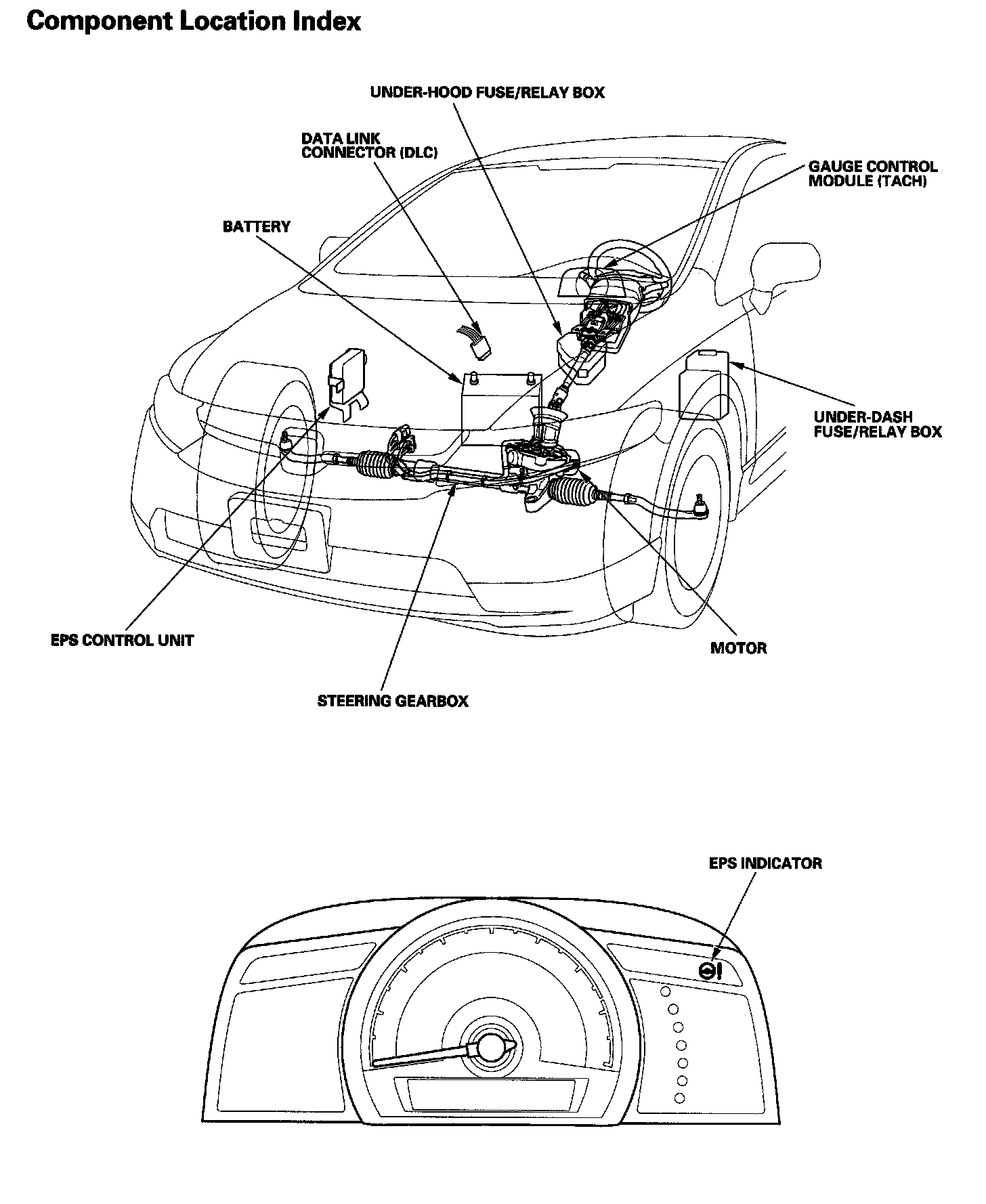 Component Location Index

UNDER-HOOD FUSE/RELAY BOX

DATA LINK CONNECTOR (DLC)

GAUGE CONTROL MODULE (TACH)

BATTERY

UNDER-DASH FUSE/RELAY BOX

EPS CONTROL UNIT

MOTOR

STEERING GEARBOX

EPS INDICATOR