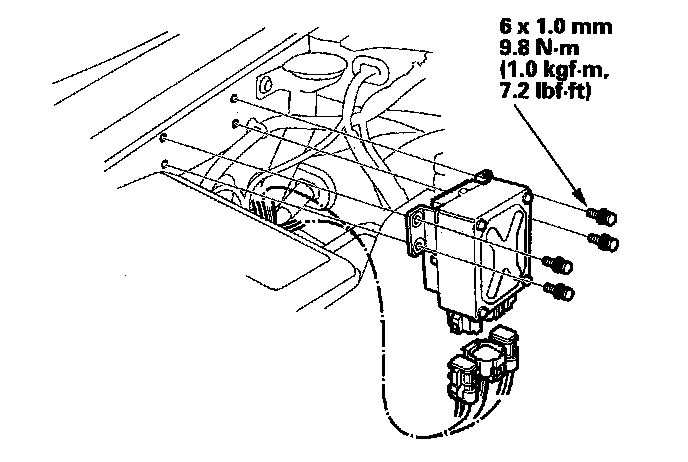 6 x 1.0 mm
9.8 N·m
(1.0 kgf·m,
7.2 lbf·ft)