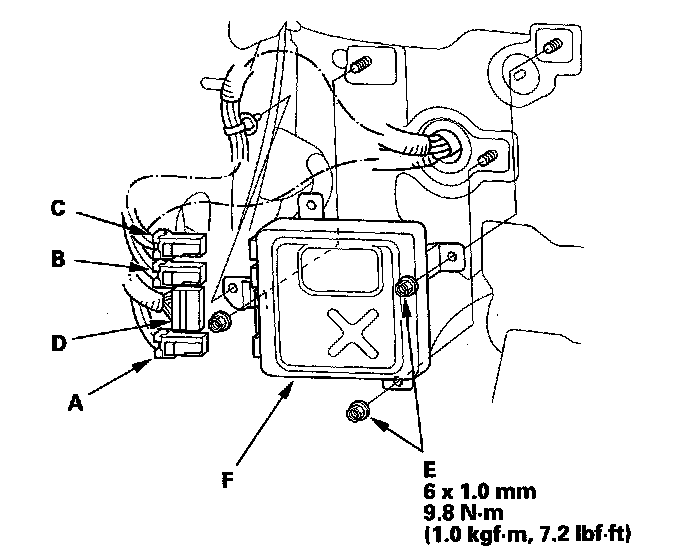 C
B
D
A
F
E
6 x 1.0 mm
9.8 N·m
(1.0 kgf·m, 7.2 lbf·ft)